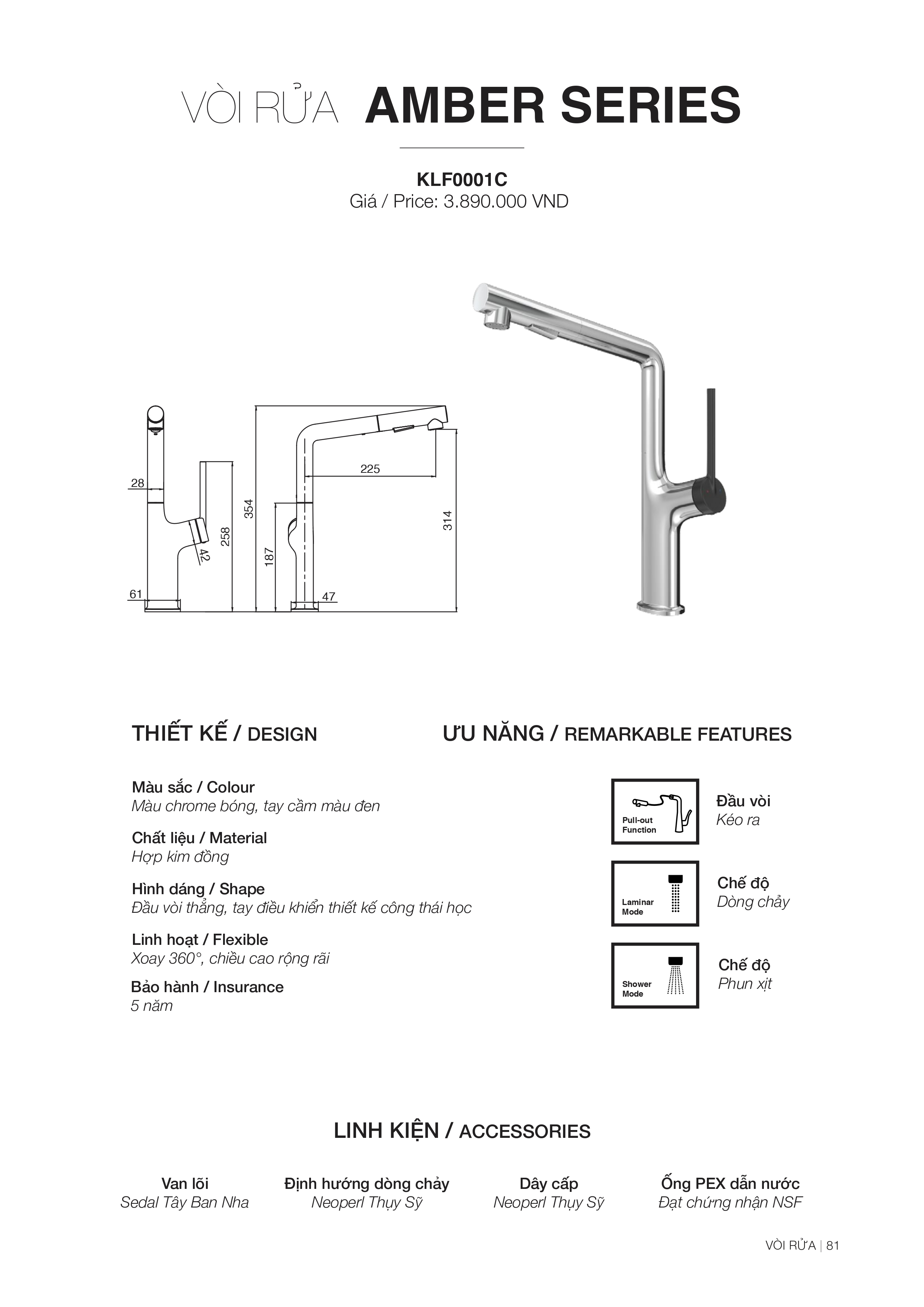 VÒI RỬA AMBER SERIES

KLF0001C
Giá / Price: 3.890.000 VND

28
61
42
258
354
187
47
225
314

THIẾT KẾ / DESIGN

Màu sắc / Colour
Màu chrome bóng, tay cầm màu đen

Chất liệu / Material
Hợp kim đồng

Hình dáng / Shape
Đầu vòi thẳng, tay điều khiển thiết kế công thái học

Linh hoạt / Flexible
Xoay 360°, chiều cao rộng rãi

Bảo hành / Insurance
5 năm

ƯU NĂNG / REMARKABLE FEATURES

Pull-out Function
Đầu vòi
Kéo ra

Laminar Mode
Chế độ
Dòng chảy

Shower Mode
Chế độ
Phun xịt

LINH KIỆN / ACCESSORIES

Van lõi
Sedal Tây Ban Nha

Định hướng dòng chảy
Neoperl Thụy Sỹ

Dây cấp
Neoperl Thụy Sỹ

Ống PEX dẫn nước
Đạt chứng nhận NSF

VÒI RỬA | 81