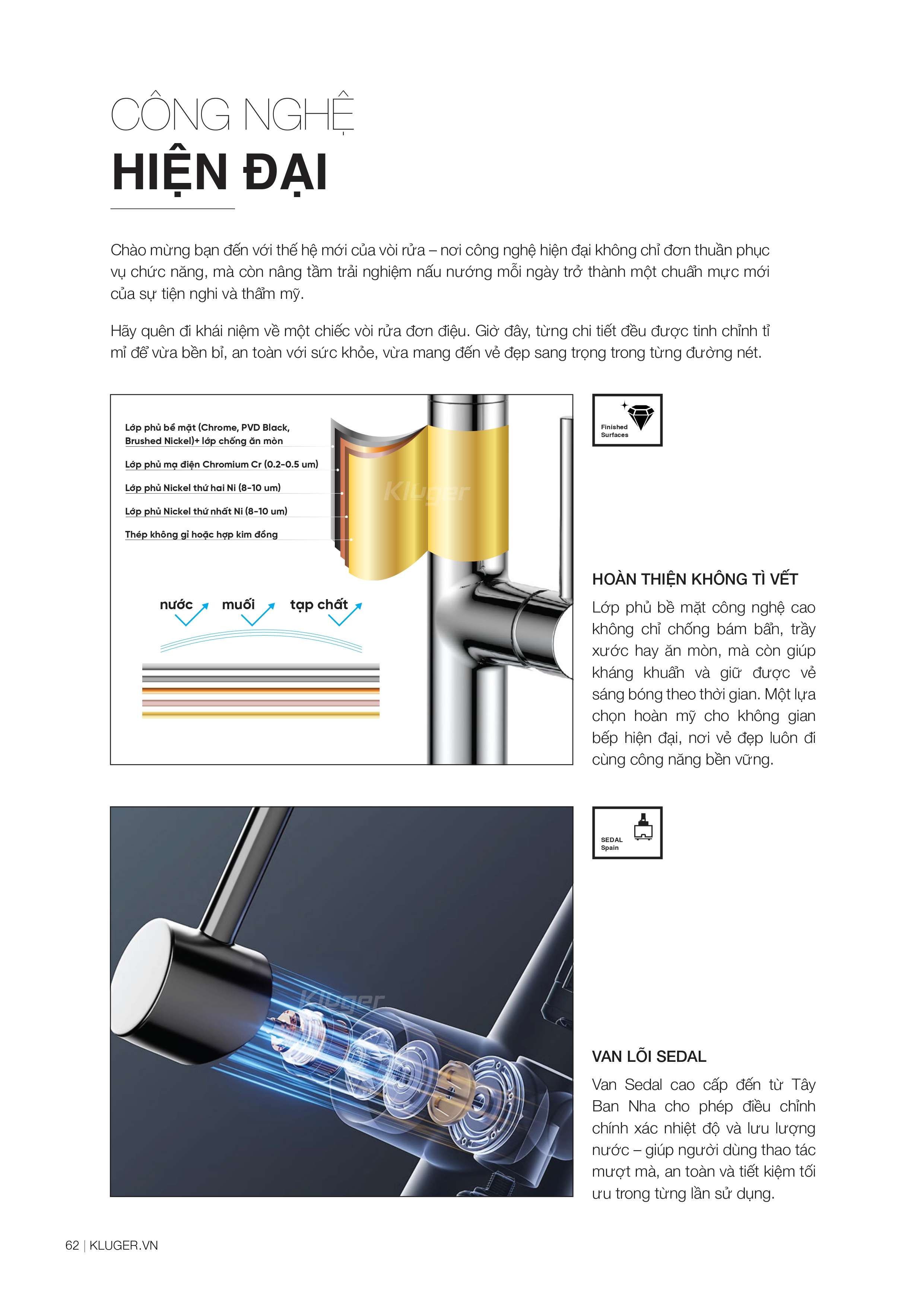 CÔNG NGHỆ
HIỆN ĐẠI

Chào mừng bạn đến với thế hệ mới của vòi rửa – nơi công nghệ hiện đại không chỉ đơn thuần phục vụ chức năng, mà còn nâng tầm trải nghiệm nấu nướng mỗi ngày trở thành một chuẩn mực mới của sự tiện nghi và thẩm mỹ.

Hãy quên đi khái niệm về một chiếc vòi rửa đơn điệu. Giờ đây, từng chi tiết đều được tinh chỉnh tỉ mỉ để vừa bền bỉ, an toàn với sức khỏe, vừa mang đến vẻ đẹp sang trọng trong từng đường nét.

Lớp phủ bề mặt (Chrome, PVD Black, Brushed Nickel)+ lớp chống ăn mòn
Lớp phủ mạ điện Chromium Cr (0.2-0.5 um)
Lớp phủ Nickel thứ hai Ni (8-10 um)
Lớp phủ Nickel thứ nhất Ni (8-10 um)
Thép không gỉ hoặc hợp kim đồng

Kluger

nước muối tạp chất

Finished Surfaces

HOÀN THIỆN KHÔNG TÌ VẾT
Lớp phủ bề mặt công nghệ cao không chỉ chống bám bẩn, trầy xước hay ăn mòn, mà còn giúp kháng khuẩn và giữ được vẻ sáng bóng theo thời gian. Một lựa chọn hoàn mỹ cho không gian bếp hiện đại, nơi vẻ đẹp luôn đi cùng công năng bền vững.

Kluger

SEDAL Spain

VAN LÕI SEDAL
Van Sedal cao cấp đến từ Tây Ban Nha cho phép điều chỉnh chính xác nhiệt độ và lưu lượng nước – giúp người dùng thao tác mượt mà, an toàn và tiết kiệm tối ưu trong từng lần sử dụng.

62 | KLUGER.VN