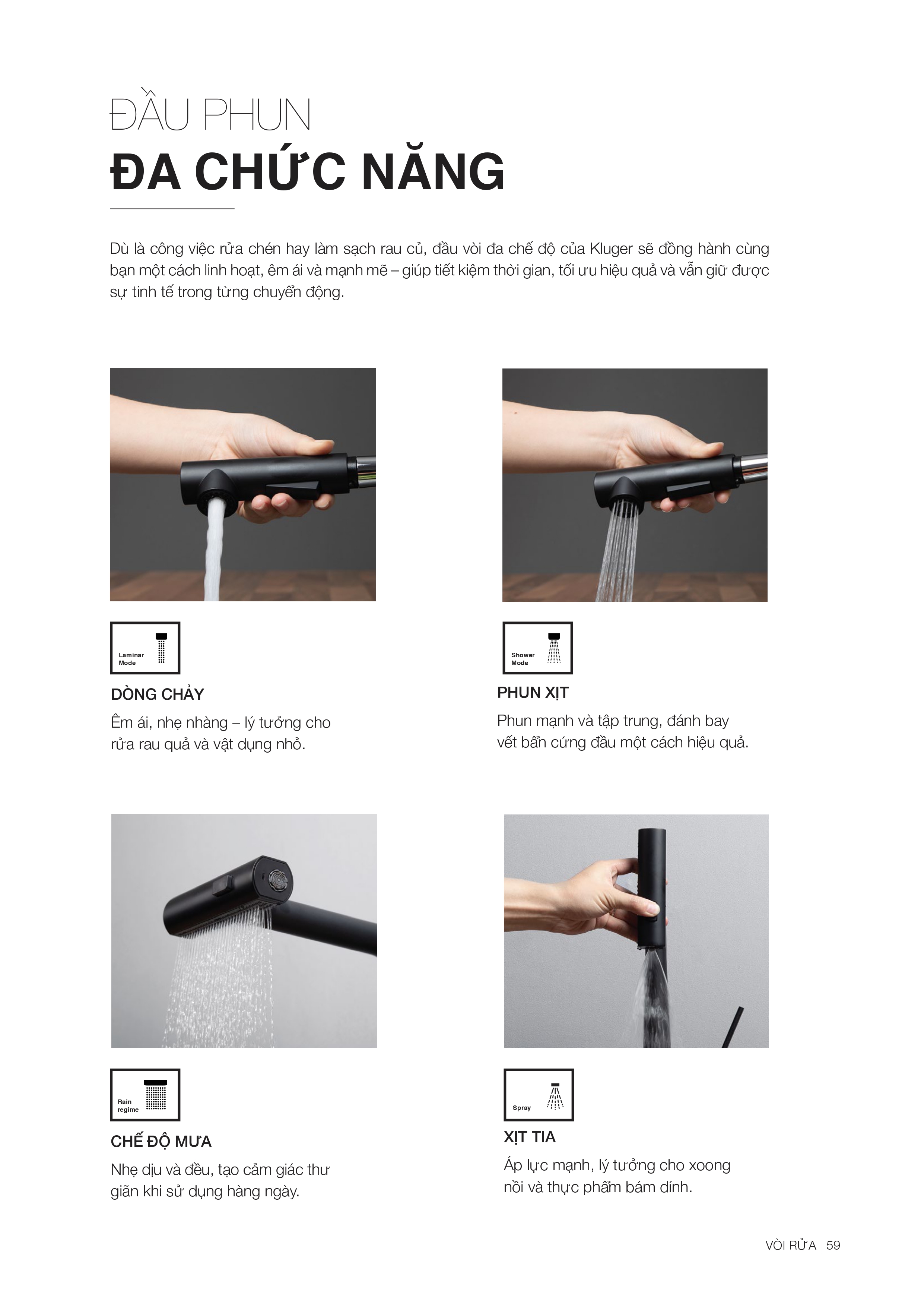 ĐẦU PHUN
ĐA CHỨC NĂNG

Dù là công việc rửa chén hay làm sạch rau củ, đầu vòi đa chế độ của Kluger sẽ đồng hành cùng bạn một cách linh hoạt, êm ái và mạnh mẽ – giúp tiết kiệm thời gian, tối ưu hiệu quả và vẫn giữ được sự tinh tế trong từng chuyển động.

Laminar Mode

DÒNG CHẢY

Êm ái, nhẹ nhàng – lý tưởng cho rửa rau quả và vật dụng nhỏ.

Shower Mode

PHUN XỊT

Phun mạnh và tập trung, đánh bay vết bẩn cứng đầu một cách hiệu quả.

Rain regime

CHẾ ĐỘ MƯA

Nhẹ dịu và đều, tạo cảm giác thư giãn khi sử dụng hàng ngày.

Spray

XỊT TIA

Áp lực mạnh, lý tưởng cho xoong nồi và thực phẩm bám dính.

VÒI RỬA | 59