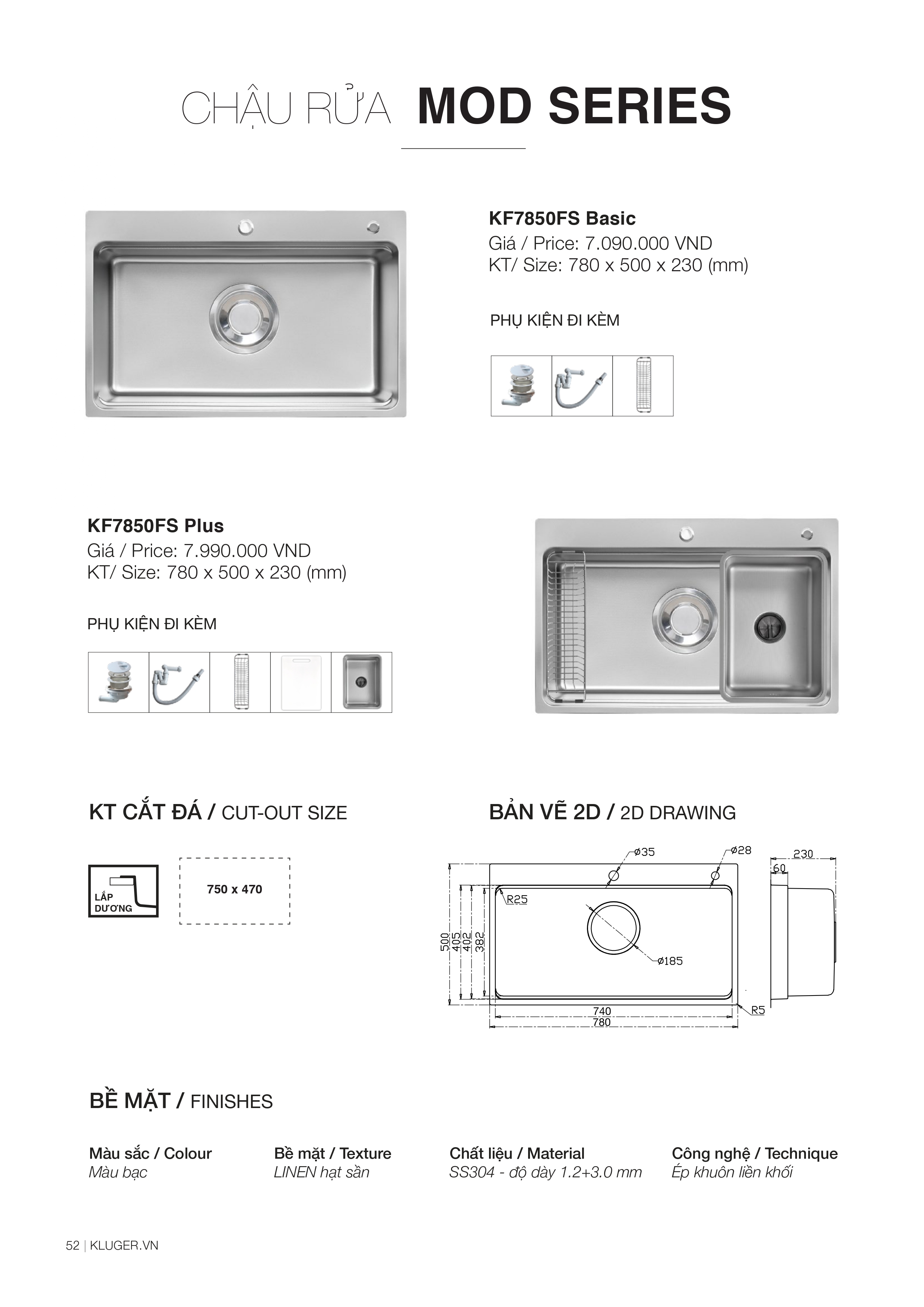 CHẬU RỬA MOD SERIES

KF7850FS Basic
Giá / Price: 7.090.000 VND
KT/ Size: 780 x 500 x 230 (mm)

PHỤ KIỆN ĐI KÈM

KF7850FS Plus
Giá / Price: 7.990.000 VND
KT/ Size: 780 x 500 x 230 (mm)

PHỤ KIỆN ĐI KÈM

KT CẮT ĐÁ / CUT-OUT SIZE

LẮP DƯƠNG

750 x 470

BẢN VẼ 2D / 2D DRAWING

ø35
ø28
230
60
R25
500
405
402
382
ø185
740
780
R5

BỀ MẶT / FINISHES

Màu sắc / Colour
Màu bạc

Bề mặt / Texture
LINEN hạt sần

Chất liệu / Material
SS304 - độ dày 1.2+3.0 mm

Công nghệ / Technique
Ép khuôn liền khối

52 | KLUGER.VN