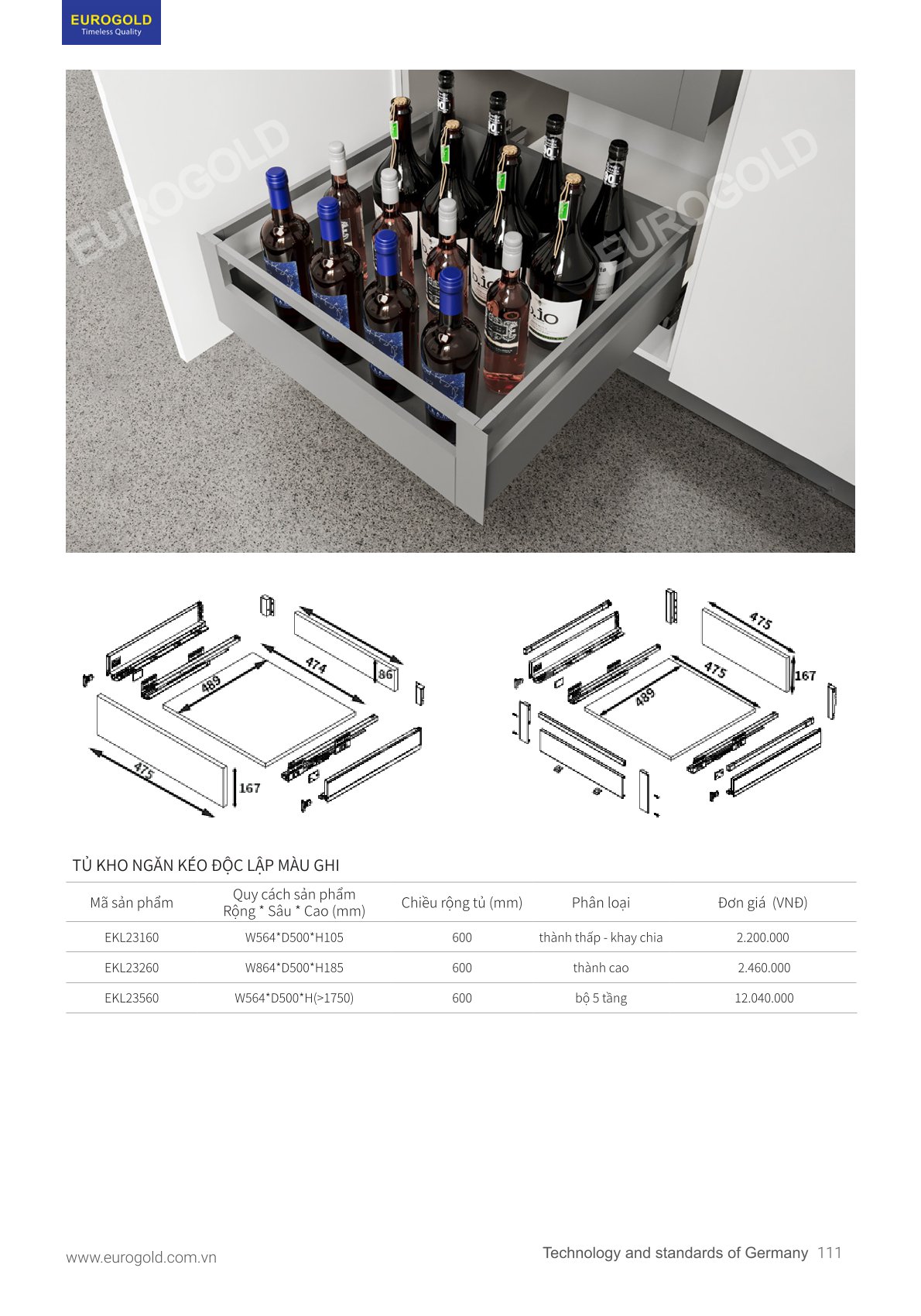 EUROGOLD
Timeless Quality

EUROGOLD

EUROGOLD

474

489

86

475

167

475

475

489

167

TỦ KHO NGĂN KÉO ĐỘC LẬP MÀU GHI

| Mã sản phẩm | Quy cách sản phẩm Rộng * Sâu * Cao (mm) | Chiều rộng tủ (mm) | Phân loại | Đơn giá (VNĐ) |
|---|---|---|---|---|
| EKL23160 | W564*D500*H105 | 600 | thành thấp - khay chia | 2.200.000 |
| EKL23260 | W864*D500*H185 | 600 | thành cao | 2.460.000 |
| EKL23560 | W564*D500*H(>1750) | 600 | bộ 5 tầng | 12.040.000 |

www.eurogold.com.vn

Technology and standards of Germany 111