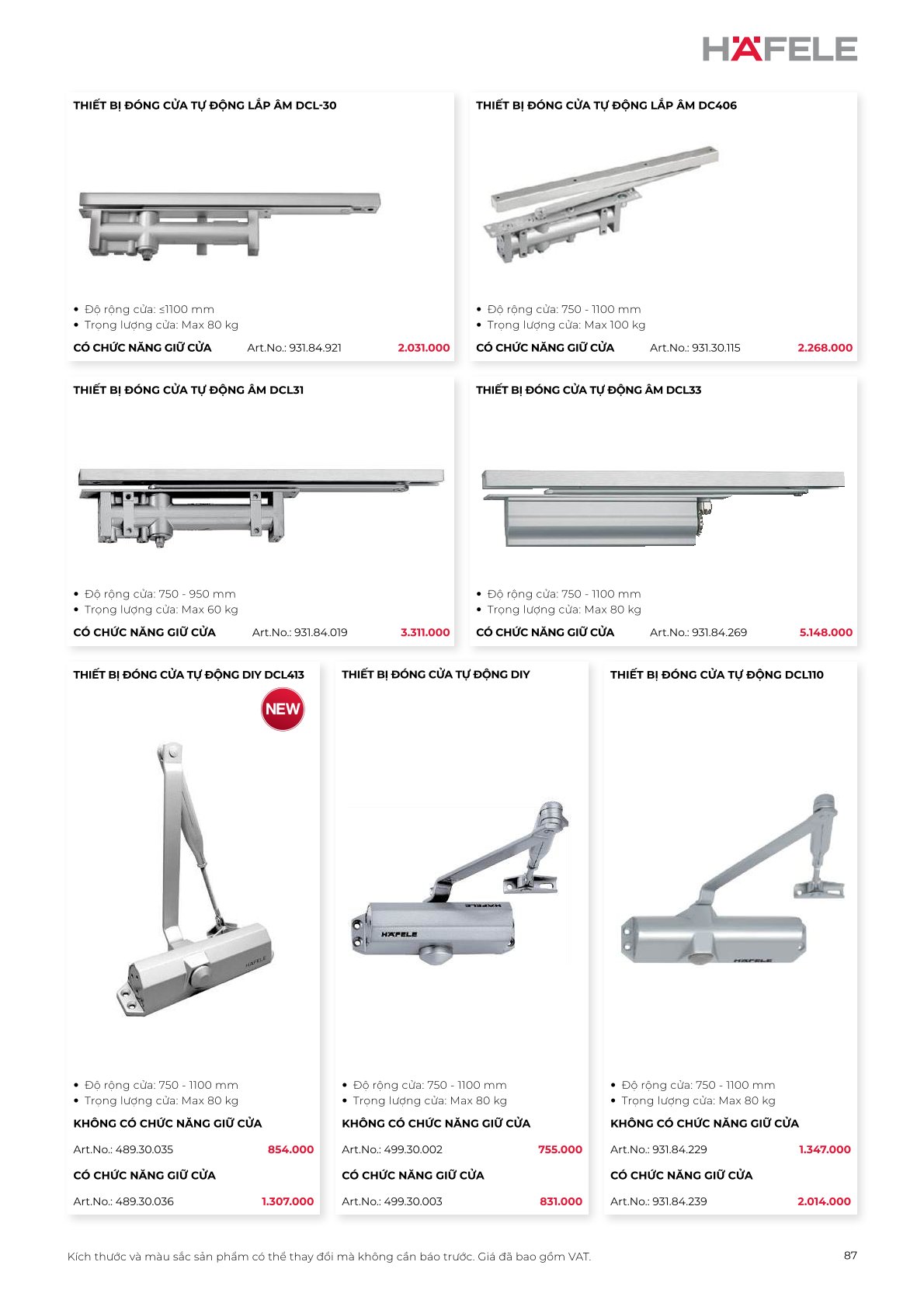 HÄFELE

THIẾT BỊ ĐÓNG CỬA TỰ ĐỘNG LẮP ÂM DCL-30

• Độ rộng cửa: ≤1100 mm
• Trọng lượng cửa: Max 80 kg

CÓ CHỨC NĂNG GIỮ CỬA Art.No.: 931.84.921 2.031.000

THIẾT BỊ ĐÓNG CỬA TỰ ĐỘNG LẮP ÂM DC406

• Độ rộng cửa: 750 - 1100 mm
• Trọng lượng cửa: Max 100 kg

CÓ CHỨC NĂNG GIỮ CỬA Art.No.: 931.30.115 2.268.000

THIẾT BỊ ĐÓNG CỬA TỰ ĐỘNG ÂM DCL31

• Độ rộng cửa: 750 - 950 mm
• Trọng lượng cửa: Max 60 kg

CÓ CHỨC NĂNG GIỮ CỬA Art.No.: 931.84.019 3.311.000

THIẾT BỊ ĐÓNG CỬA TỰ ĐỘNG ÂM DCL33

• Độ rộng cửa: 750 - 1100 mm
• Trọng lượng cửa: Max 80 kg

CÓ CHỨC NĂNG GIỮ CỬA Art.No.: 931.84.269 5.148.000

THIẾT BỊ ĐÓNG CỬA TỰ ĐỘNG DIY DCL413

NEW

HÄFELE

• Độ rộng cửa: 750 - 1100 mm
• Trọng lượng cửa: Max 80 kg

KHÔNG CÓ CHỨC NĂNG GIỮ CỬA

Art.No.: 489.30.035 854.000

CÓ CHỨC NĂNG GIỮ CỬA

Art.No.: 489.30.036 1.307.000

THIẾT BỊ ĐÓNG CỬA TỰ ĐỘNG DIY

HÄFELE

HÄFELE

• Độ rộng cửa: 750 - 1100 mm
• Trọng lượng cửa: Max 80 kg

KHÔNG CÓ CHỨC NĂNG GIỮ CỬA

Art.No.: 499.30.002 755.000

CÓ CHỨC NĂNG GIỮ CỬA

Art.No.: 499.30.003 831.000

THIẾT BỊ ĐÓNG CỬA TỰ ĐỘNG DCL110

HÄFELE

• Độ rộng cửa: 750 - 1100 mm
• Trọng lượng cửa: Max 80 kg

KHÔNG CÓ CHỨC NĂNG GIỮ CỬA

Art.No.: 931.84.229 1.347.000

CÓ CHỨC NĂNG GIỮ CỬA

Art.No.: 931.84.239 2.014.000

Kích thước và màu sắc sản phẩm có thể thay đổi mà không cần báo trước. Giá đã bao gồm VAT.

87