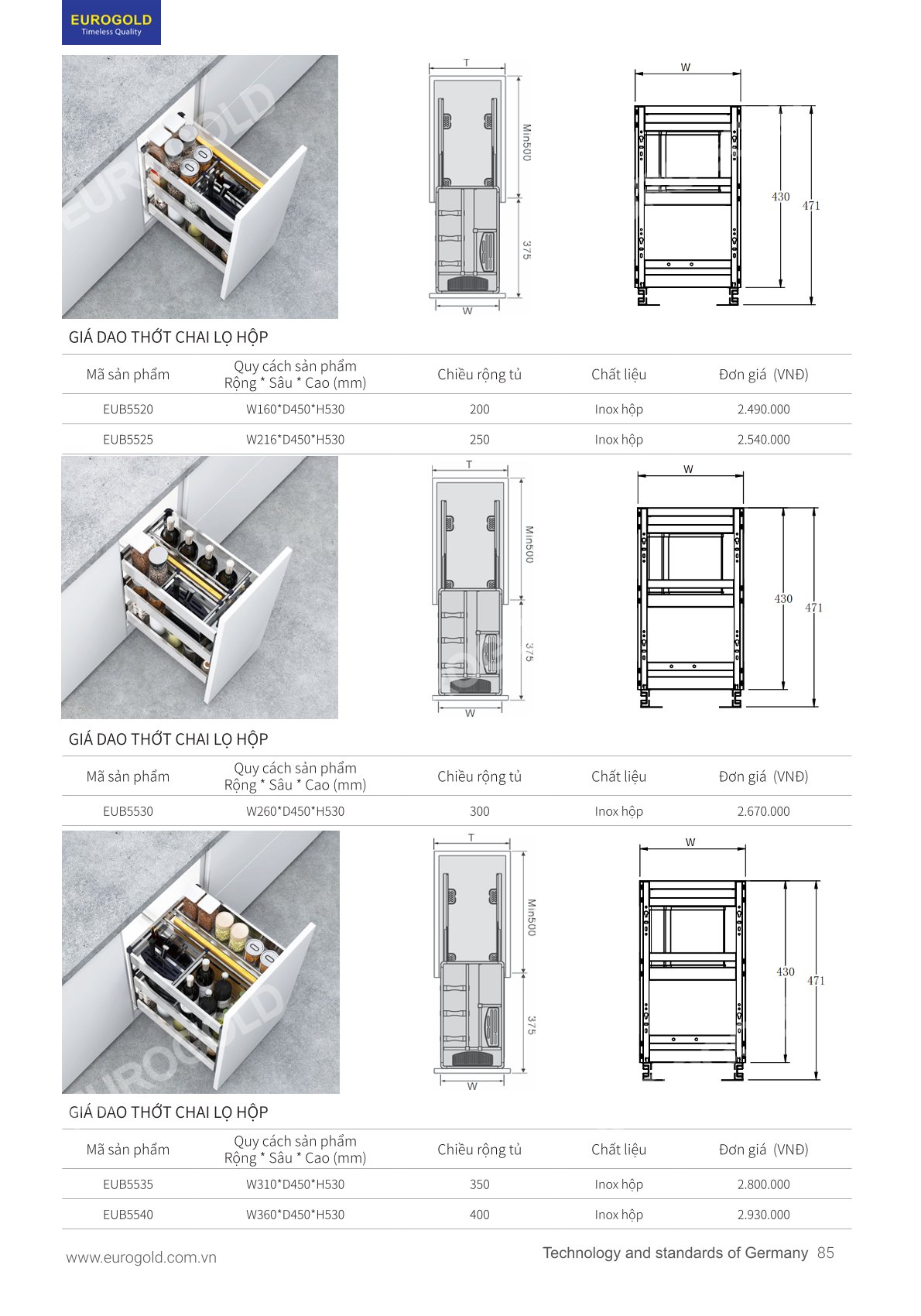 EUROGOLD
Timeless Quality

EUROGOLD

T
Min500
375
W

W
430
471

GIÁ DAO THỚT CHAI LỌ HỘP

| Mã sản phẩm | Quy cách sản phẩm Rộng * Sâu * Cao (mm) | Chiều rộng tủ | Chất liệu | Đơn giá (VNĐ) |
|---|---|---|---|---|
| EUB5520 | W160*D450*H530 | 200 | Inox hộp | 2.490.000 |
| EUB5525 | W216*D450*H530 | 250 | Inox hộp | 2.540.000 |

T
Min500
375
W

W
430
471

GIÁ DAO THỚT CHAI LỌ HỘP

| Mã sản phẩm | Quy cách sản phẩm Rộng * Sâu * Cao (mm) | Chiều rộng tủ | Chất liệu | Đơn giá (VNĐ) |
|---|---|---|---|---|
| EUB5530 | W260*D450*H530 | 300 | Inox hộp | 2.670.000 |

EUROGOLD

T
Min500
375
W

W
430
471

GIÁ DAO THỚT CHAI LỌ HỘP

| Mã sản phẩm | Quy cách sản phẩm Rộng * Sâu * Cao (mm) | Chiều rộng tủ | Chất liệu | Đơn giá (VNĐ) |
|---|---|---|---|---|
| EUB5535 | W310*D450*H530 | 350 | Inox hộp | 2.800.000 |
| EUB5540 | W360*D450*H530 | 400 | Inox hộp | 2.930.000 |

www.eurogold.com.vn
Technology and standards of Germany 85