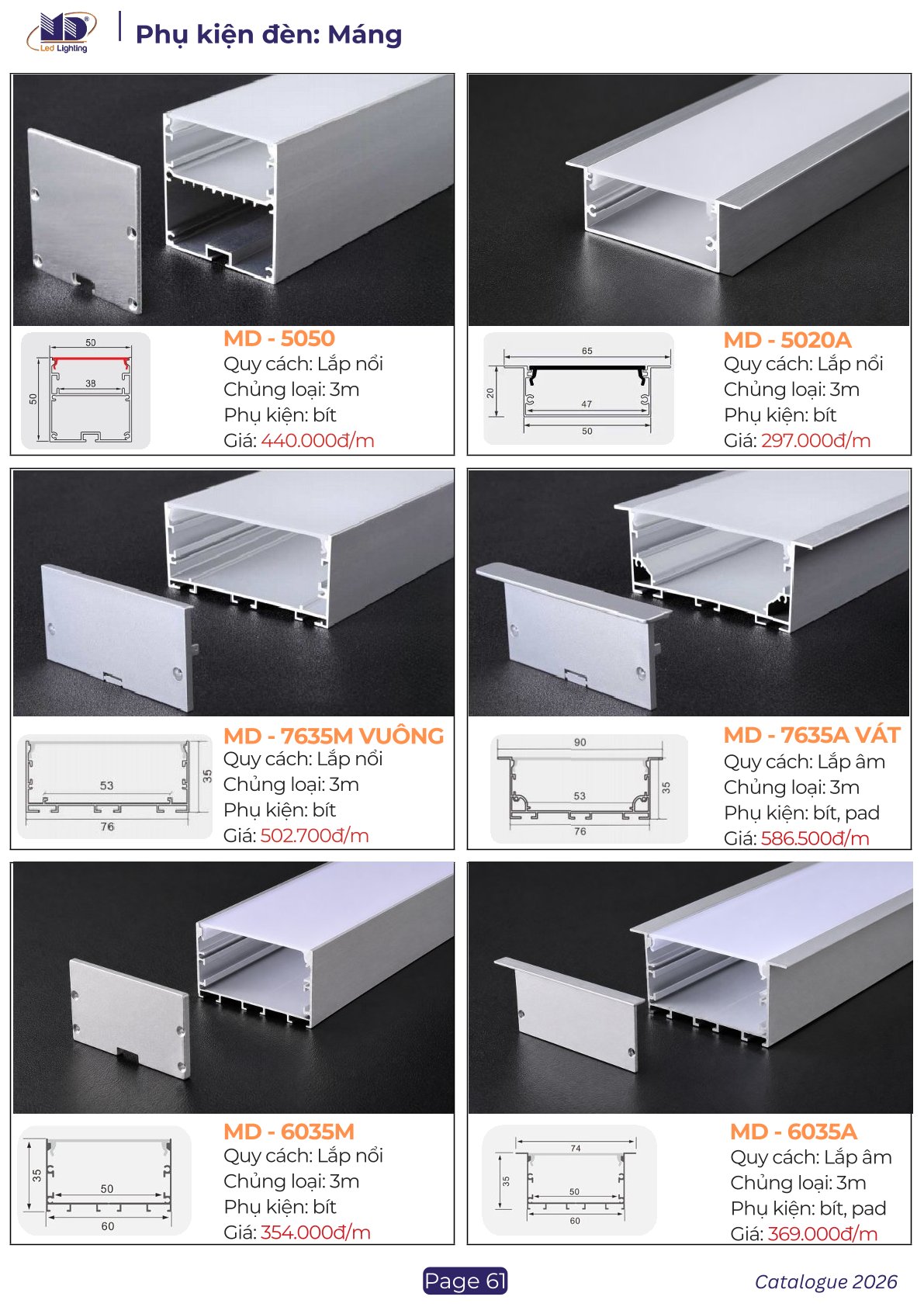 MD Led Lighting

Phụ kiện đèn: Máng

50
38
50

MD - 5050
Quy cách: Lắp nổi
Chủng loại: 3m
Phụ kiện: bít
Giá: 440.000đ/m

65
20
47
50

MD - 5020A
Quy cách: Lắp nổi
Chủng loại: 3m
Phụ kiện: bít
Giá: 297.000đ/m

53
35
76

MD - 7635M VUÔNG
Quy cách: Lắp nổi
Chủng loại: 3m
Phụ kiện: bít
Giá: 502.700đ/m

90
53
35
76

MD - 7635A VÁT
Quy cách: Lắp âm
Chủng loại: 3m
Phụ kiện: bít, pad
Giá: 586.500đ/m

35
50
60

MD - 6035M
Quy cách: Lắp nổi
Chủng loại: 3m
Phụ kiện: bít
Giá: 354.000đ/m

74
35
50
60

MD - 6035A
Quy cách: Lắp âm
Chủng loại: 3m
Phụ kiện: bít, pad
Giá: 369.000đ/m

Page 61

Catalogue 2026