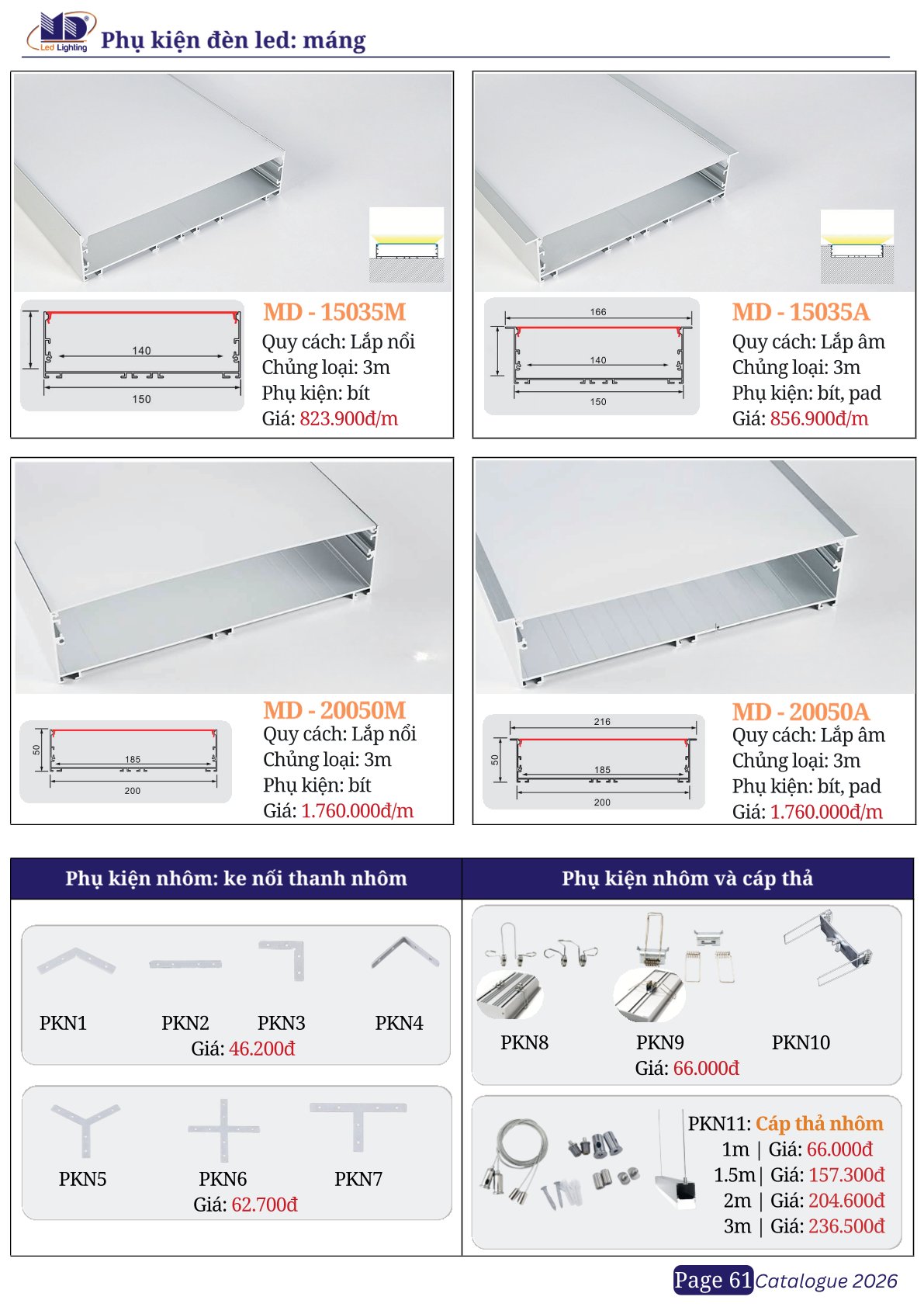 MD Led Lighting Phụ kiện đèn led: máng

140

150

MD - 15035M
Quy cách: Lắp nổi
Chủng loại: 3m
Phụ kiện: bít
Giá: 823.900đ/m

166

140

150

MD - 15035A
Quy cách: Lắp âm
Chủng loại: 3m
Phụ kiện: bít, pad
Giá: 856.900đ/m

50

185

200

MD - 20050M
Quy cách: Lắp nổi
Chủng loại: 3m
Phụ kiện: bít
Giá: 1.760.000đ/m

216

50

185

200

MD - 20050A
Quy cách: Lắp âm
Chủng loại: 3m
Phụ kiện: bít, pad
Giá: 1.760.000đ/m

Phụ kiện nhôm: ke nối thanh nhôm

PKN1 PKN2 PKN3 PKN4
Giá: 46.200đ

PKN5 PKN6 PKN7
Giá: 62.700đ

Phụ kiện nhôm và cáp thả

PKN8 PKN9 PKN10
Giá: 66.000đ

PKN11: Cáp thả nhôm
1m | Giá: 66.000đ
1.5m | Giá: 157.300đ
2m | Giá: 204.600đ
3m | Giá: 236.500đ

Page 61 Catalogue 2026