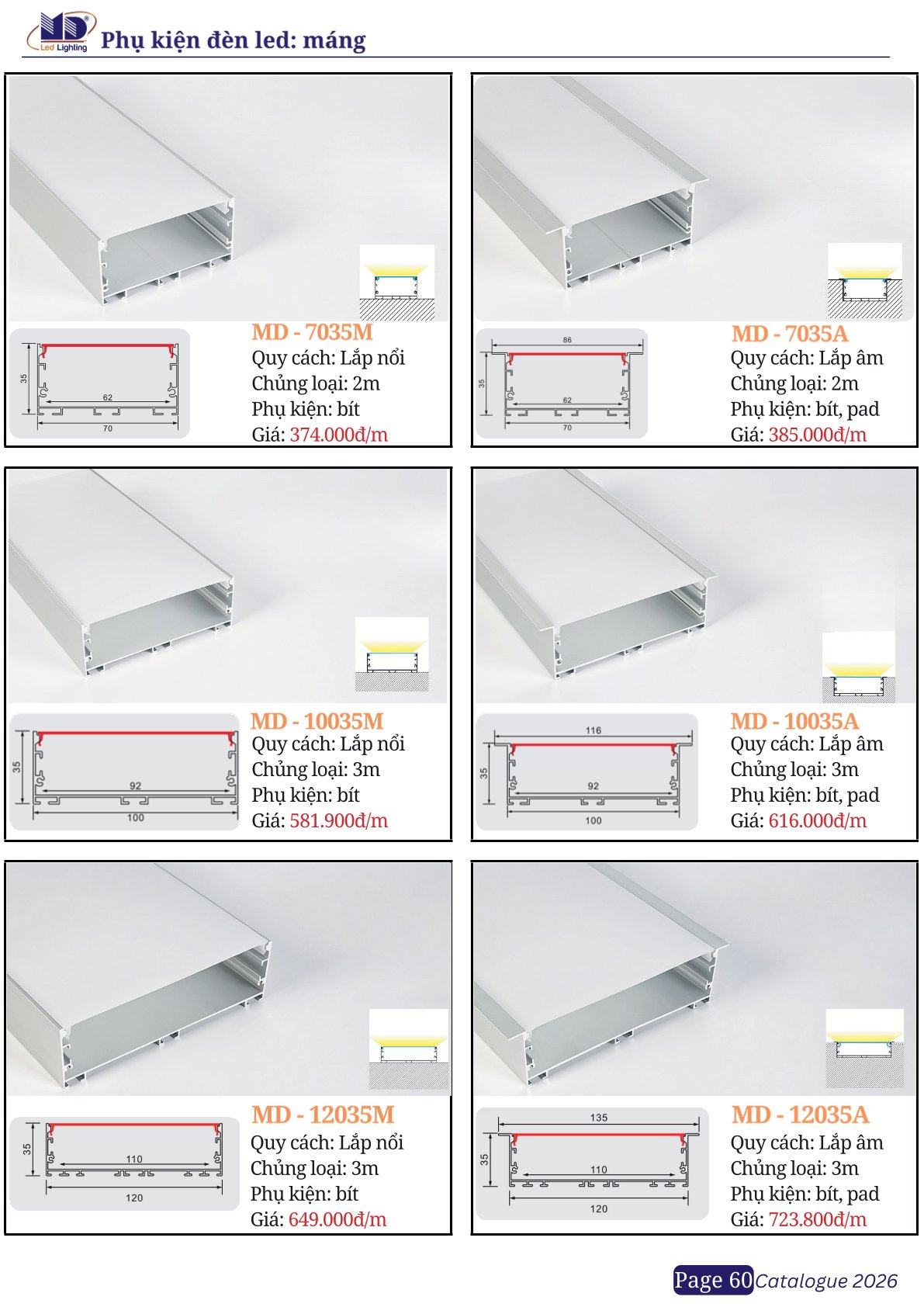 MD Led Lighting

Phụ kiện đèn led: máng

35
62
70

MD - 7035M
Quy cách: Lắp nổi
Chủng loại: 2m
Phụ kiện: bít
Giá: 374.000đ/m

86
35
62
70

MD - 7035A
Quy cách: Lắp âm
Chủng loại: 2m
Phụ kiện: bít, pad
Giá: 385.000đ/m

35
92
100

MD - 10035M
Quy cách: Lắp nổi
Chủng loại: 3m
Phụ kiện: bít
Giá: 581.900đ/m

116
35
92
100

MD - 10035A
Quy cách: Lắp âm
Chủng loại: 3m
Phụ kiện: bít, pad
Giá: 616.000đ/m

35
110
120

MD - 12035M
Quy cách: Lắp nổi
Chủng loại: 3m
Phụ kiện: bít
Giá: 649.000đ/m

135
35
110
120

MD - 12035A
Quy cách: Lắp âm
Chủng loại: 3m
Phụ kiện: bít, pad
Giá: 723.800đ/m

Page 60 Catalogue 2026