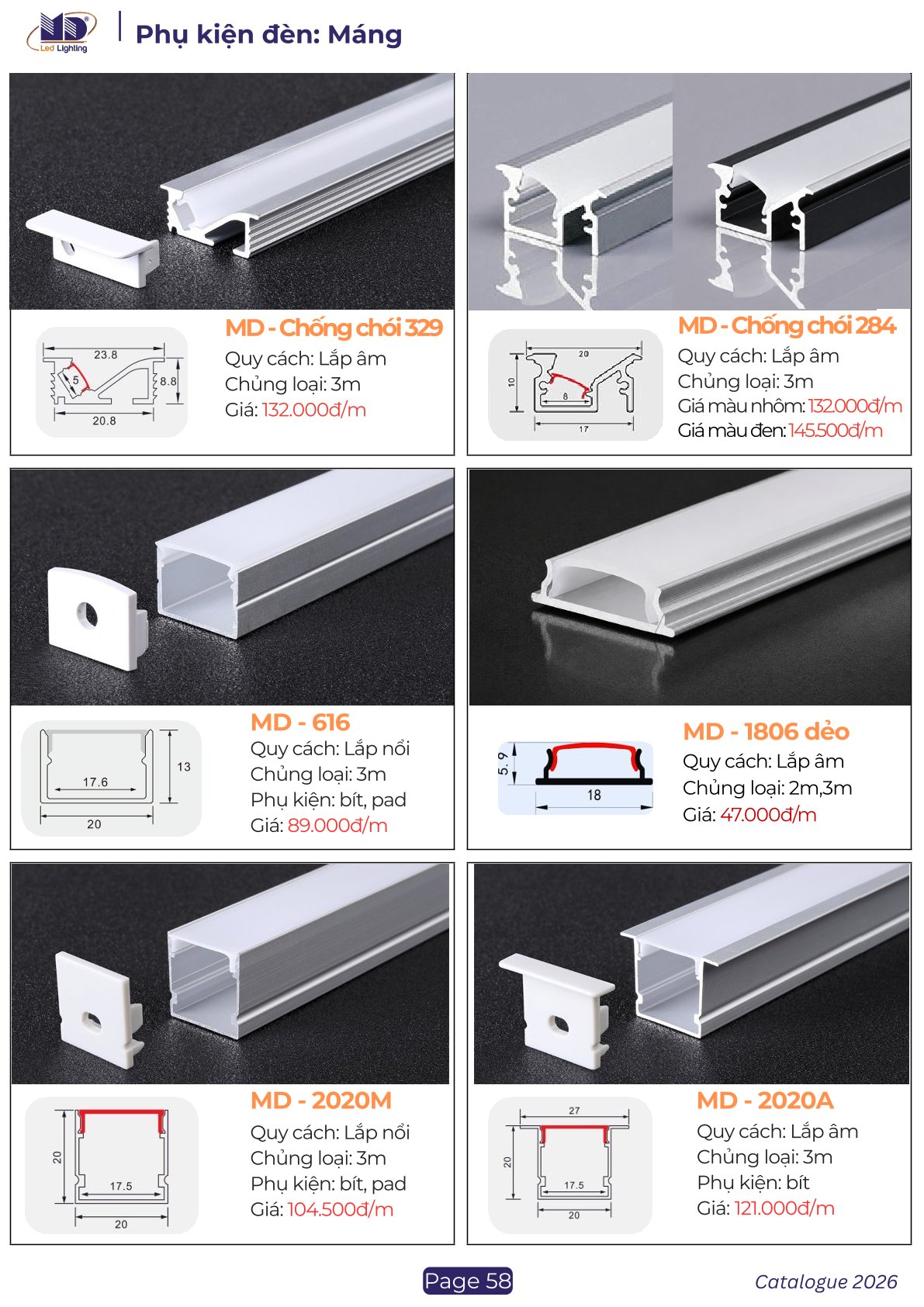 MD
Led Lighting

Phụ kiện đèn: Máng

23.8
5
8.8
20.8

MD - Chống chói 329
Quy cách: Lắp âm
Chủng loại: 3m
Giá: 132.000đ/m

20
10
8
17

MD - Chống chói 284
Quy cách: Lắp âm
Chủng loại: 3m
Giá màu nhôm: 132.000đ/m
Giá màu đen: 145.500đ/m

17.6
13
20

MD - 616
Quy cách: Lắp nổi
Chủng loại: 3m
Phụ kiện: bít, pad
Giá: 89.000đ/m

5.9
18

MD - 1806 dẻo
Quy cách: Lắp âm
Chủng loại: 2m,3m
Giá: 47.000đ/m

20
17.5
20

MD - 2020M
Quy cách: Lắp nổi
Chủng loại: 3m
Phụ kiện: bít, pad
Giá: 104.500đ/m

27
20
17.5
20

MD - 2020A
Quy cách: Lắp âm
Chủng loại: 3m
Phụ kiện: bít
Giá: 121.000đ/m

Page 58

Catalogue 2026