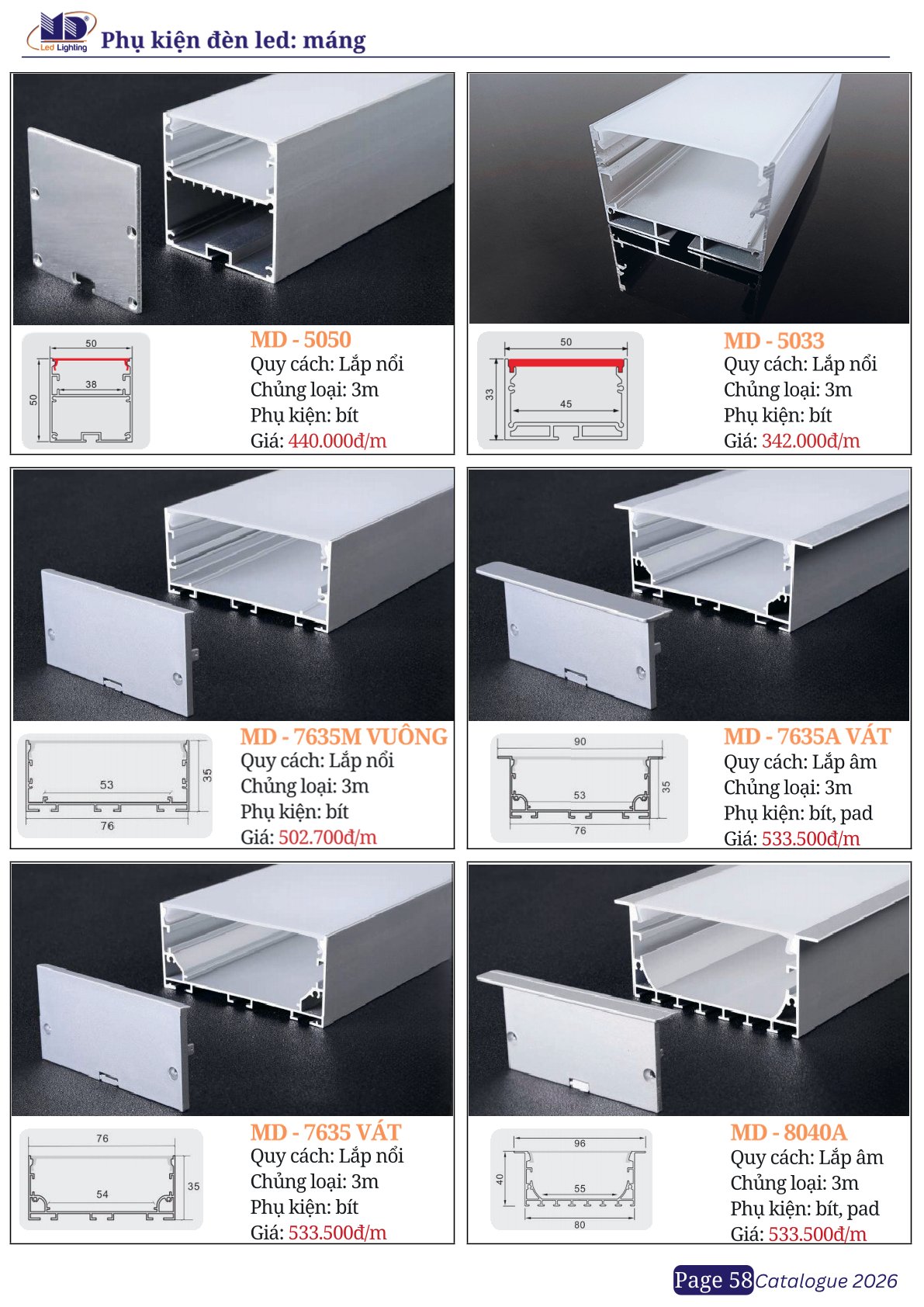 MD Led Lighting

Phụ kiện đèn led: máng

50
38
50

MD - 5050
Quy cách: Lắp nổi
Chủng loại: 3m
Phụ kiện: bít
Giá: 440.000đ/m

50
33
45

MD - 5033
Quy cách: Lắp nổi
Chủng loại: 3m
Phụ kiện: bít
Giá: 342.000đ/m

53
35
76

MD - 7635M VUÔNG
Quy cách: Lắp nổi
Chủng loại: 3m
Phụ kiện: bít
Giá: 502.700đ/m

90
53
35
76

MD - 7635A VÁT
Quy cách: Lắp âm
Chủng loại: 3m
Phụ kiện: bít, pad
Giá: 533.500đ/m

76
54
35

MD - 7635 VÁT
Quy cách: Lắp nổi
Chủng loại: 3m
Phụ kiện: bít
Giá: 533.500đ/m

96
40
55
80

MD - 8040A
Quy cách: Lắp âm
Chủng loại: 3m
Phụ kiện: bít, pad
Giá: 533.500đ/m

Page 58 Catalogue 2026