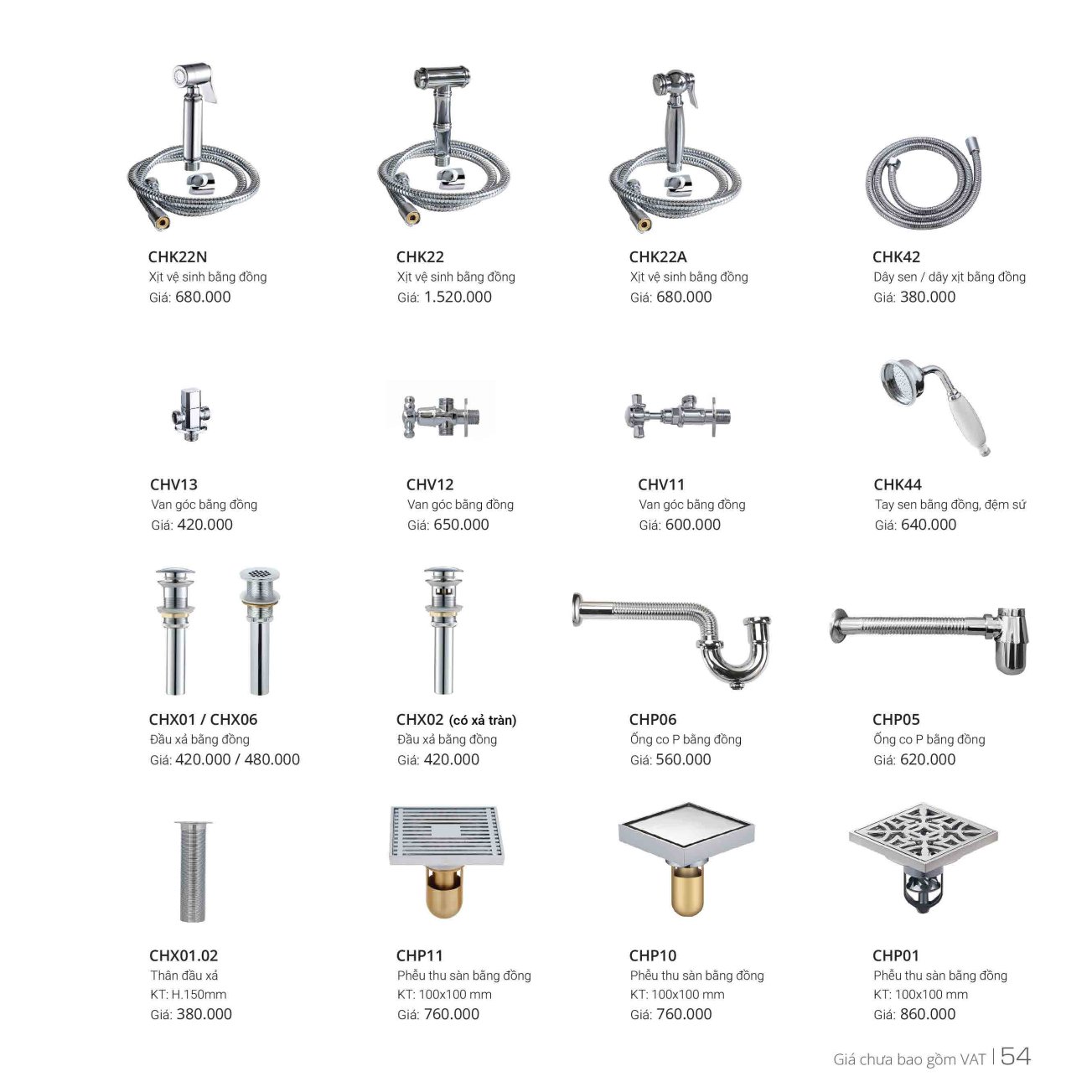 CHK22N
Xịt vệ sinh bằng đồng
Giá: 680.000

CHK22
Xịt vệ sinh bằng đồng
Giá: 1.520.000

CHK22A
Xịt vệ sinh bằng đồng
Giá: 680.000

CHK42
Dây sen / dây xịt bằng đồng
Giá: 380.000

CHV13
Van góc bằng đồng
Giá: 420.000

CHV12
Van góc bằng đồng
Giá: 650.000

CHV11
Van góc bằng đồng
Giá: 600.000

CHK44
Tay sen bằng đồng, đệm sứ
Giá: 640.000

CHX01 / CHX06
Đầu xả bằng đồng
Giá: 420.000 / 480.000

CHX02 (có xả tràn)
Đầu xả bằng đồng
Giá: 420.000

CHP06
Ống co P bằng đồng
Giá: 560.000

CHP05
Ống co P bằng đồng
Giá: 620.000

CHX01.02
Thân đầu xả
KT: H.150mm
Giá: 380.000

CHP11
Phễu thu sàn bằng đồng
KT: 100x100 mm
Giá: 760.000

CHP10
Phễu thu sàn bằng đồng
KT: 100x100 mm
Giá: 760.000

CHP01
Phễu thu sàn bằng đồng
KT: 100x100 mm
Giá: 860.000

Giá chưa bao gồm VAT | 54