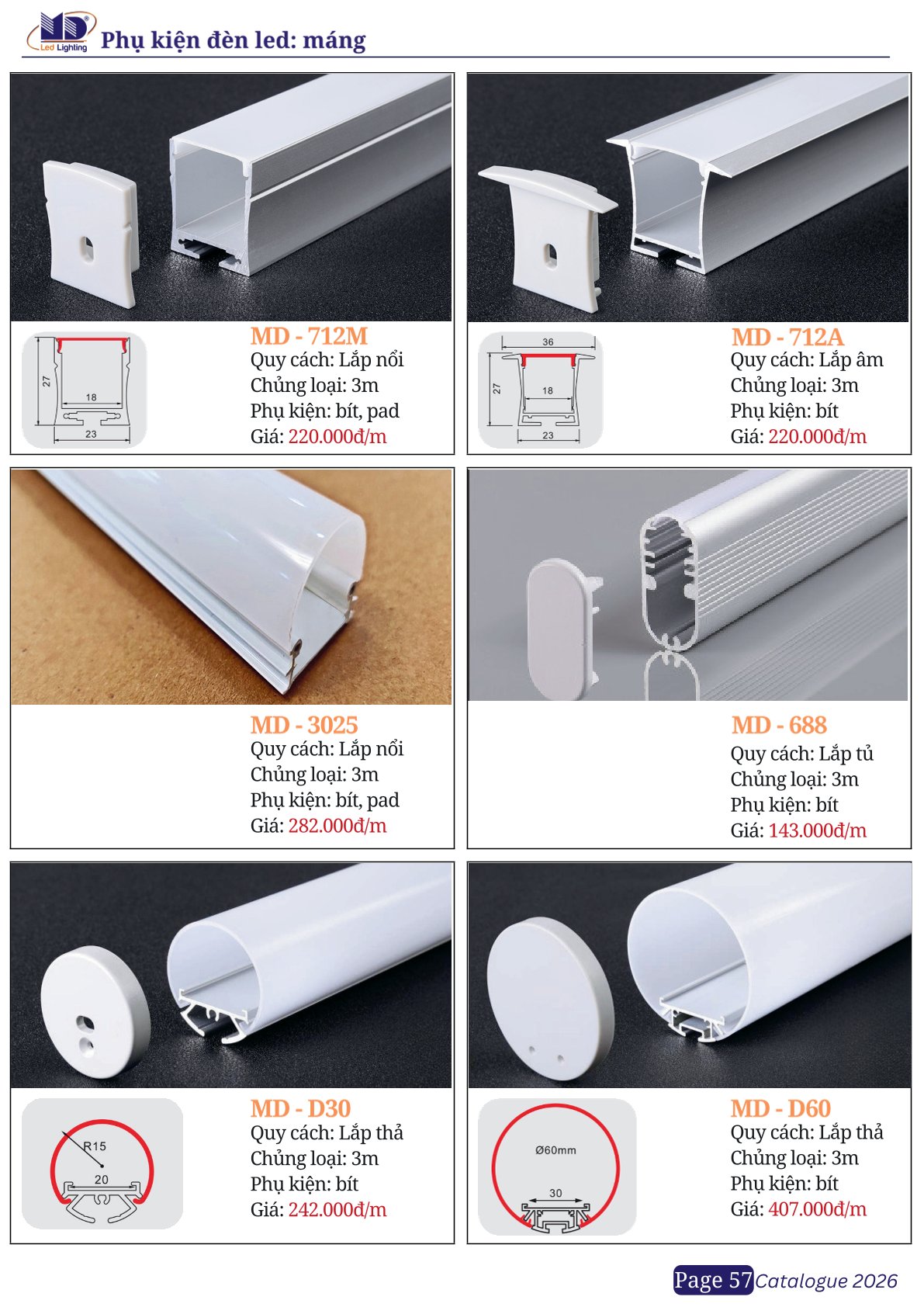 MD Led Lighting

Phụ kiện đèn led: máng

27
18
23

MD - 712M
Quy cách: Lắp nổi
Chủng loại: 3m
Phụ kiện: bít, pad
Giá: 220.000đ/m

36
27
18
23

MD - 712A
Quy cách: Lắp âm
Chủng loại: 3m
Phụ kiện: bít
Giá: 220.000đ/m

MD - 3025
Quy cách: Lắp nổi
Chủng loại: 3m
Phụ kiện: bít, pad
Giá: 282.000đ/m

MD - 688
Quy cách: Lắp tủ
Chủng loại: 3m
Phụ kiện: bít
Giá: 143.000đ/m

R15
20

MD - D30
Quy cách: Lắp thả
Chủng loại: 3m
Phụ kiện: bít
Giá: 242.000đ/m

Ø60mm
30

MD - D60
Quy cách: Lắp thả
Chủng loại: 3m
Phụ kiện: bít
Giá: 407.000đ/m

Page 57 Catalogue 2026