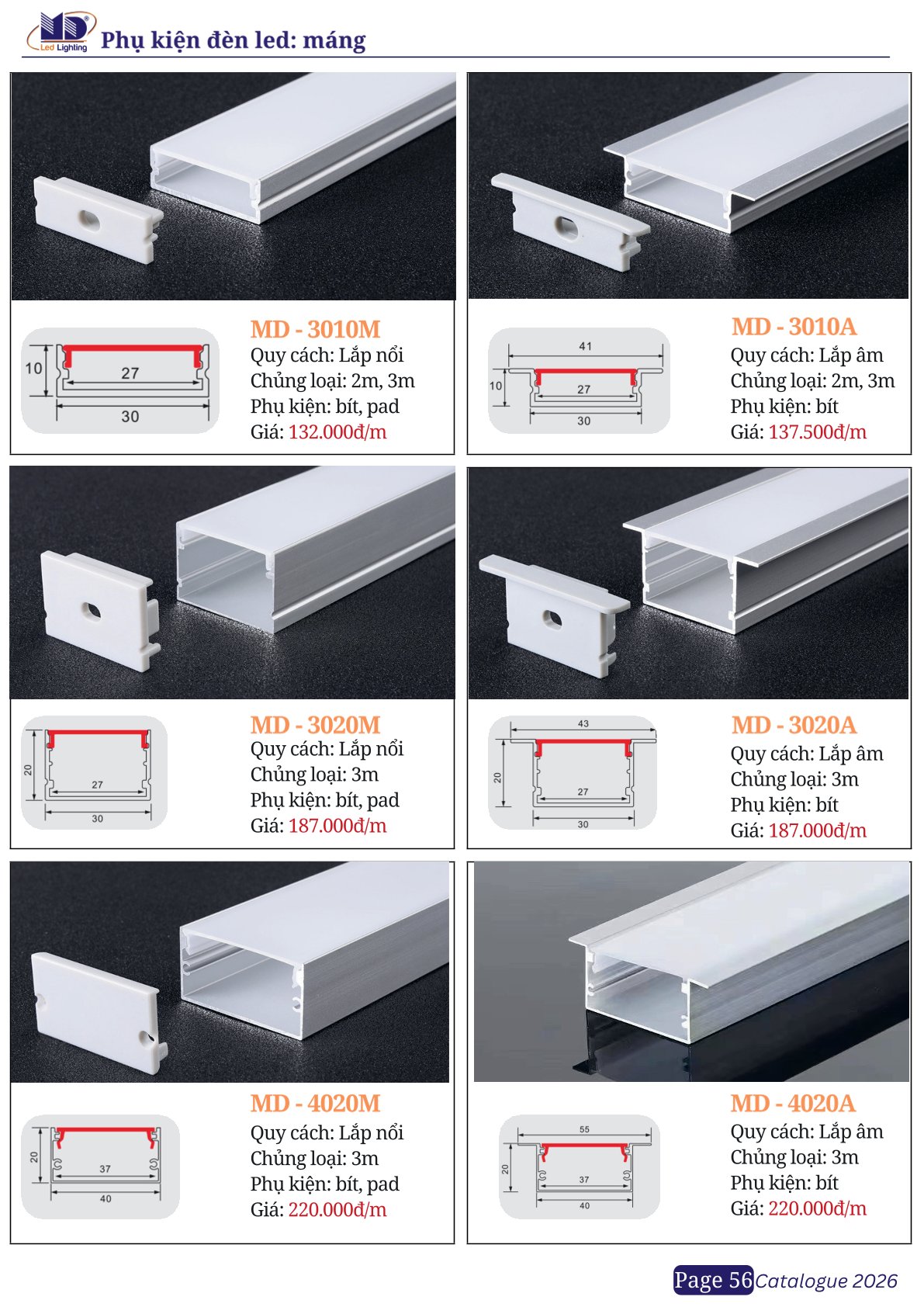 MD Led Lighting Phụ kiện đèn led: máng

10
27
30

MD - 3010M
Quy cách: Lắp nổi
Chủng loại: 2m, 3m
Phụ kiện: bít, pad
Giá: 132.000đ/m

41
10
27
30

MD - 3010A
Quy cách: Lắp âm
Chủng loại: 2m, 3m
Phụ kiện: bít
Giá: 137.500đ/m

20
27
30

MD - 3020M
Quy cách: Lắp nổi
Chủng loại: 3m
Phụ kiện: bít, pad
Giá: 187.000đ/m

43
20
27
30

MD - 3020A
Quy cách: Lắp âm
Chủng loại: 3m
Phụ kiện: bít
Giá: 187.000đ/m

20
37
40

MD - 4020M
Quy cách: Lắp nổi
Chủng loại: 3m
Phụ kiện: bít, pad
Giá: 220.000đ/m

55
20
37
40

MD - 4020A
Quy cách: Lắp âm
Chủng loại: 3m
Phụ kiện: bít
Giá: 220.000đ/m

Page 56 Catalogue 2026