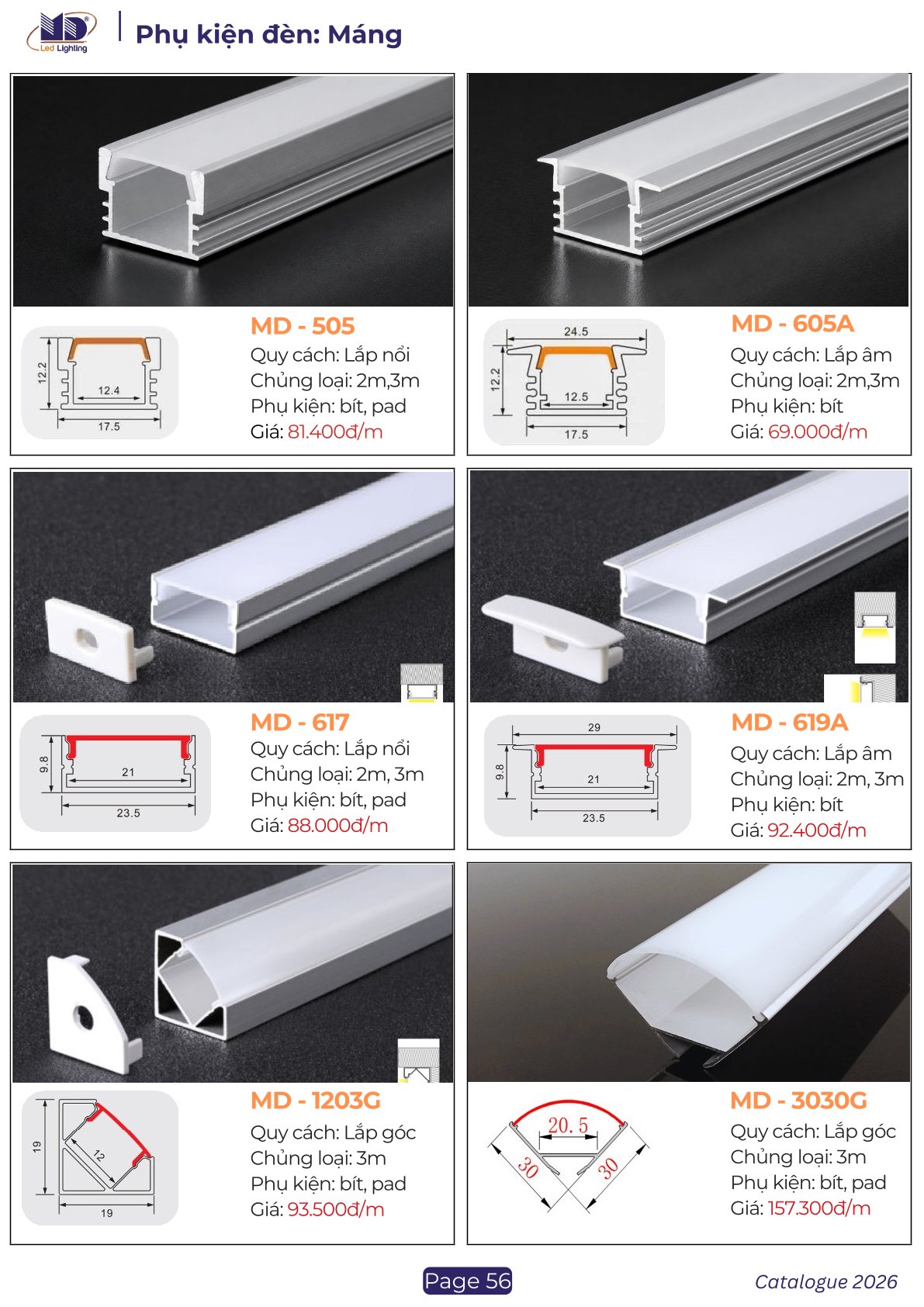 MD Led Lighting

Phụ kiện đèn: Máng

12.2
12.4
17.5

MD - 505
Quy cách: Lắp nổi
Chủng loại: 2m,3m
Phụ kiện: bít, pad
Giá: 81.400đ/m

24.5
12.2
12.5
17.5

MD - 605A
Quy cách: Lắp âm
Chủng loại: 2m,3m
Phụ kiện: bít
Giá: 69.000đ/m

9.8
21
23.5

MD - 617
Quy cách: Lắp nổi
Chủng loại: 2m, 3m
Phụ kiện: bít, pad
Giá: 88.000đ/m

29
9.8
21
23.5

MD - 619A
Quy cách: Lắp âm
Chủng loại: 2m, 3m
Phụ kiện: bít
Giá: 92.400đ/m

19
12
19

MD - 1203G
Quy cách: Lắp góc
Chủng loại: 3m
Phụ kiện: bít, pad
Giá: 93.500đ/m

20.5
30
30

MD - 3030G
Quy cách: Lắp góc
Chủng loại: 3m
Phụ kiện: bít, pad
Giá: 157.300đ/m

Page 56

Catalogue 2026