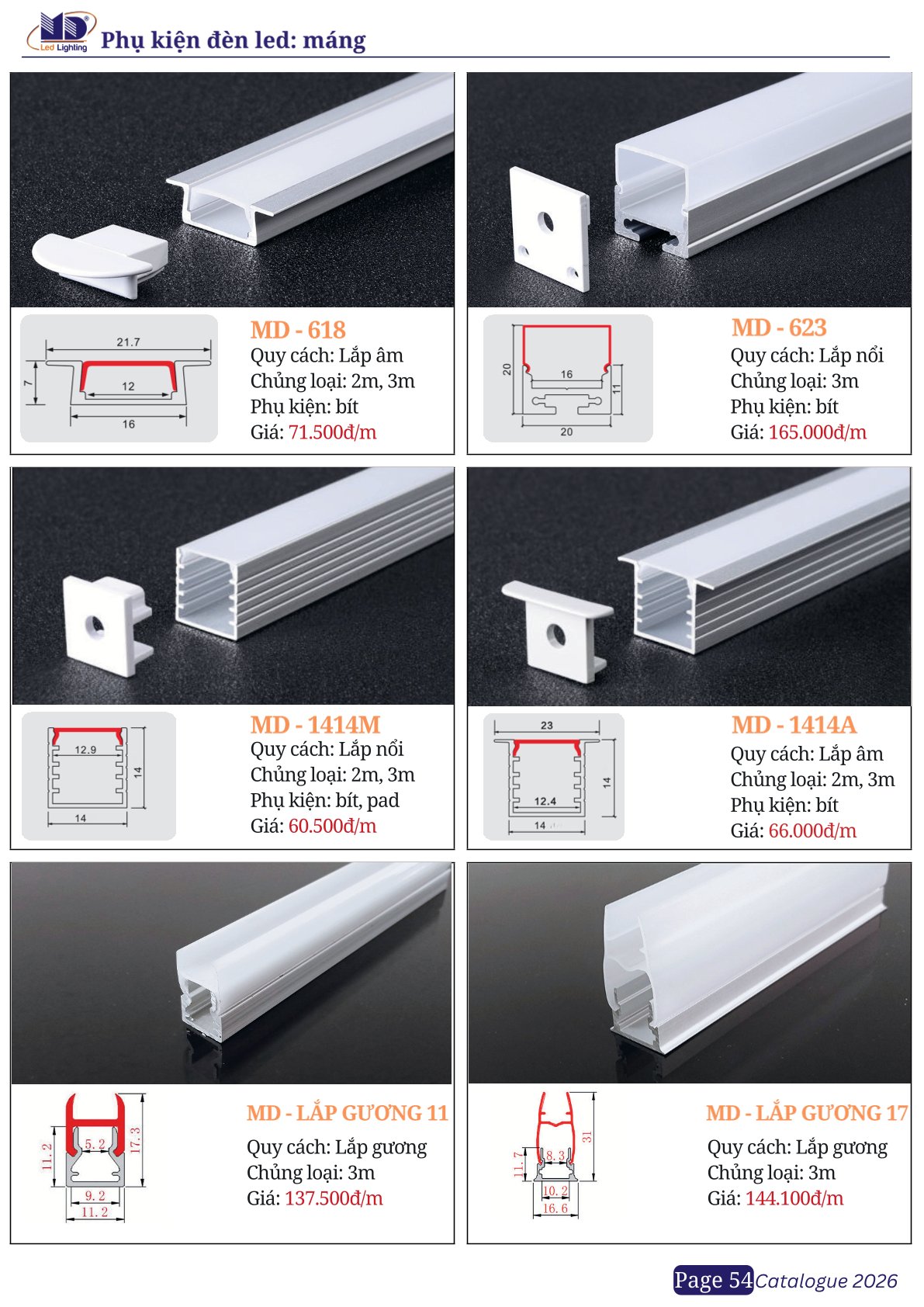 MD Led Lighting

Phụ kiện đèn led: máng

21.7
7
12
16

MD - 618
Quy cách: Lắp âm
Chủng loại: 2m, 3m
Phụ kiện: bít
Giá: 71.500đ/m

20
16
11
20

MD - 623
Quy cách: Lắp nổi
Chủng loại: 3m
Phụ kiện: bít
Giá: 165.000đ/m

12.9
14
14

MD - 1414M
Quy cách: Lắp nổi
Chủng loại: 2m, 3m
Phụ kiện: bít, pad
Giá: 60.500đ/m

23
14
12.4
14

MD - 1414A
Quy cách: Lắp âm
Chủng loại: 2m, 3m
Phụ kiện: bít
Giá: 66.000đ/m

11.2
5.2
17.3
9.2
11.2

MD - LẮP GƯƠNG 11
Quy cách: Lắp gương
Chủng loại: 3m
Giá: 137.500đ/m

11.7
8.3
31
10.2
16.6

MD - LẮP GƯƠNG 17
Quy cách: Lắp gương
Chủng loại: 3m
Giá: 144.100đ/m

Page 54 Catalogue 2026