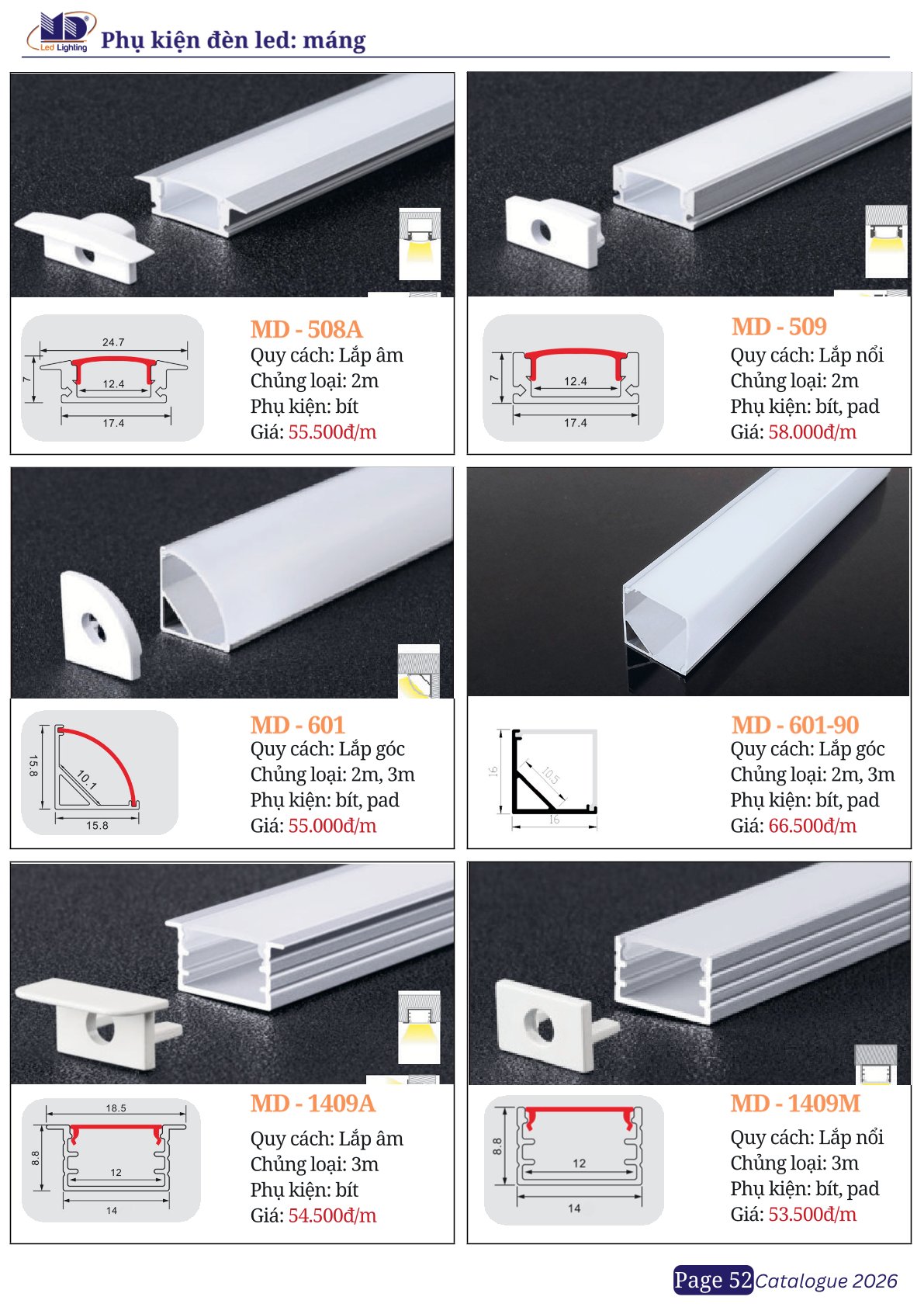 MD Led Lighting Phụ kiện đèn led: máng

24.7
7
12.4
17.4

MD - 508A
Quy cách: Lắp âm
Chủng loại: 2m
Phụ kiện: bít
Giá: 55.500đ/m

7
12.4
17.4

MD - 509
Quy cách: Lắp nổi
Chủng loại: 2m
Phụ kiện: bít, pad
Giá: 58.000đ/m

15.8
10.1
15.8

MD - 601
Quy cách: Lắp góc
Chủng loại: 2m, 3m
Phụ kiện: bít, pad
Giá: 55.000đ/m

16
10.5
16

MD - 601-90
Quy cách: Lắp góc
Chủng loại: 2m, 3m
Phụ kiện: bít, pad
Giá: 66.500đ/m

18.5
8.8
12
14

MD - 1409A
Quy cách: Lắp âm
Chủng loại: 3m
Phụ kiện: bít
Giá: 54.500đ/m

8.8
12
14

MD - 1409M
Quy cách: Lắp nổi
Chủng loại: 3m
Phụ kiện: bít, pad
Giá: 53.500đ/m

Page 52 Catalogue 2026