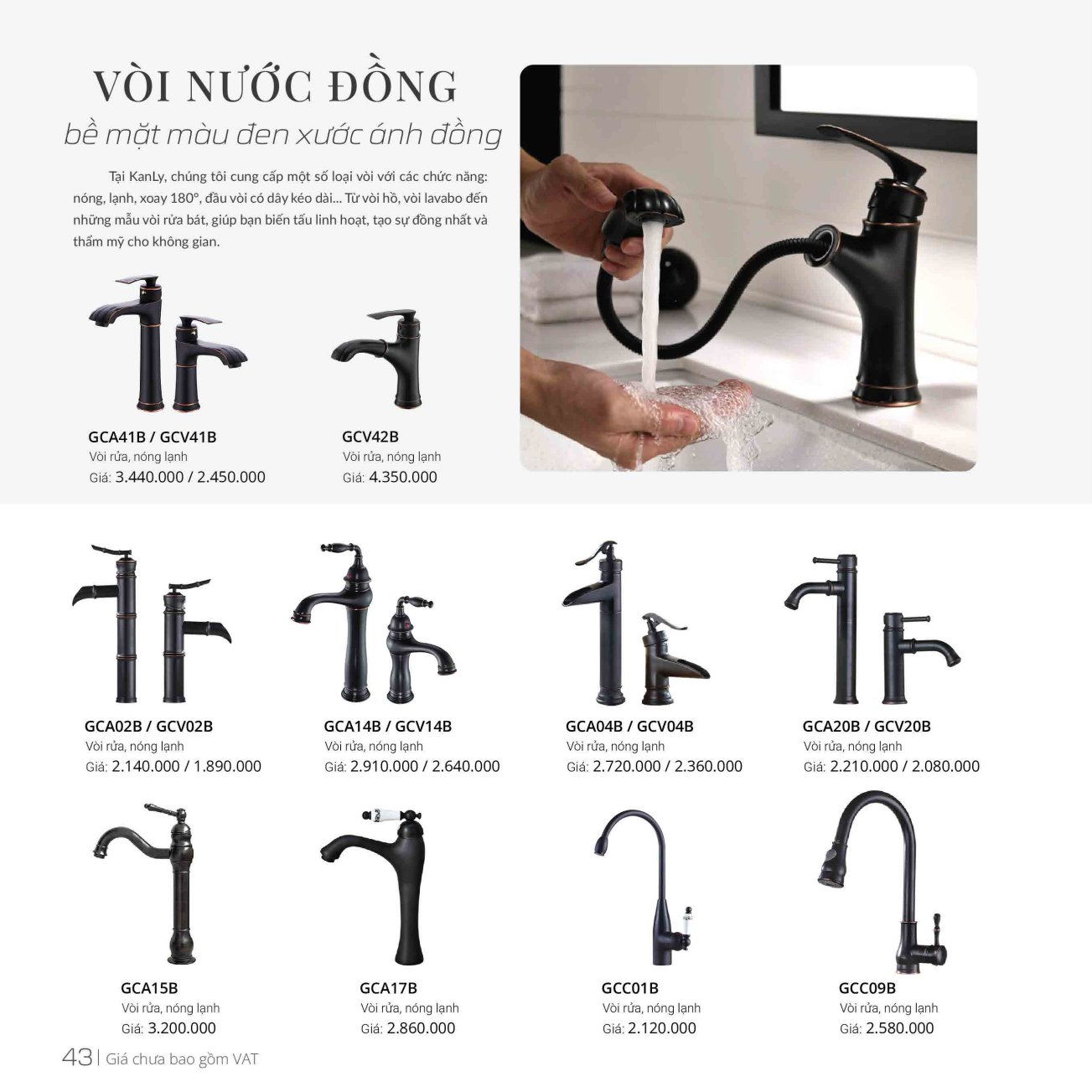 VÒI NƯỚC ĐỒNG
bề mặt màu đen xước ánh đồng

Tại KanLy, chúng tôi cung cấp một số loại vòi với các chức năng: nóng, lạnh, xoay 180°, đầu vòi có dây kéo dài... Từ vòi hồ, vòi lavabo đến những mẫu vòi rửa bát, giúp bạn biến tấu linh hoạt, tạo sự đồng nhất và thẩm mỹ cho không gian.

GCA41B / GCV41B
Vòi rửa, nóng lạnh
Giá: 3.440.000 / 2.450.000

GCV42B
Vòi rửa, nóng lạnh
Giá: 4.350.000

GCA02B / GCV02B
Vòi rửa, nóng lạnh
Giá: 2.140.000 / 1.890.000

GCA14B / GCV14B
Vòi rửa, nóng lạnh
Giá: 2.910.000 / 2.640.000

GCA04B / GCV04B
Vòi rửa, nóng lạnh
Giá: 2.720.000 / 2.360.000

GCA20B / GCV20B
Vòi rửa, nóng lạnh
Giá: 2.210.000 / 2.080.000

GCA15B
Vòi rửa, nóng lạnh
Giá: 3.200.000

GCA17B
Vòi rửa, nóng lạnh
Giá: 2.860.000

GCC01B
Vòi rửa, nóng lạnh
Giá: 2.120.000

GCC09B
Vòi rửa, nóng lạnh
Giá: 2.580.000

43 | Giá chưa bao gồm VAT