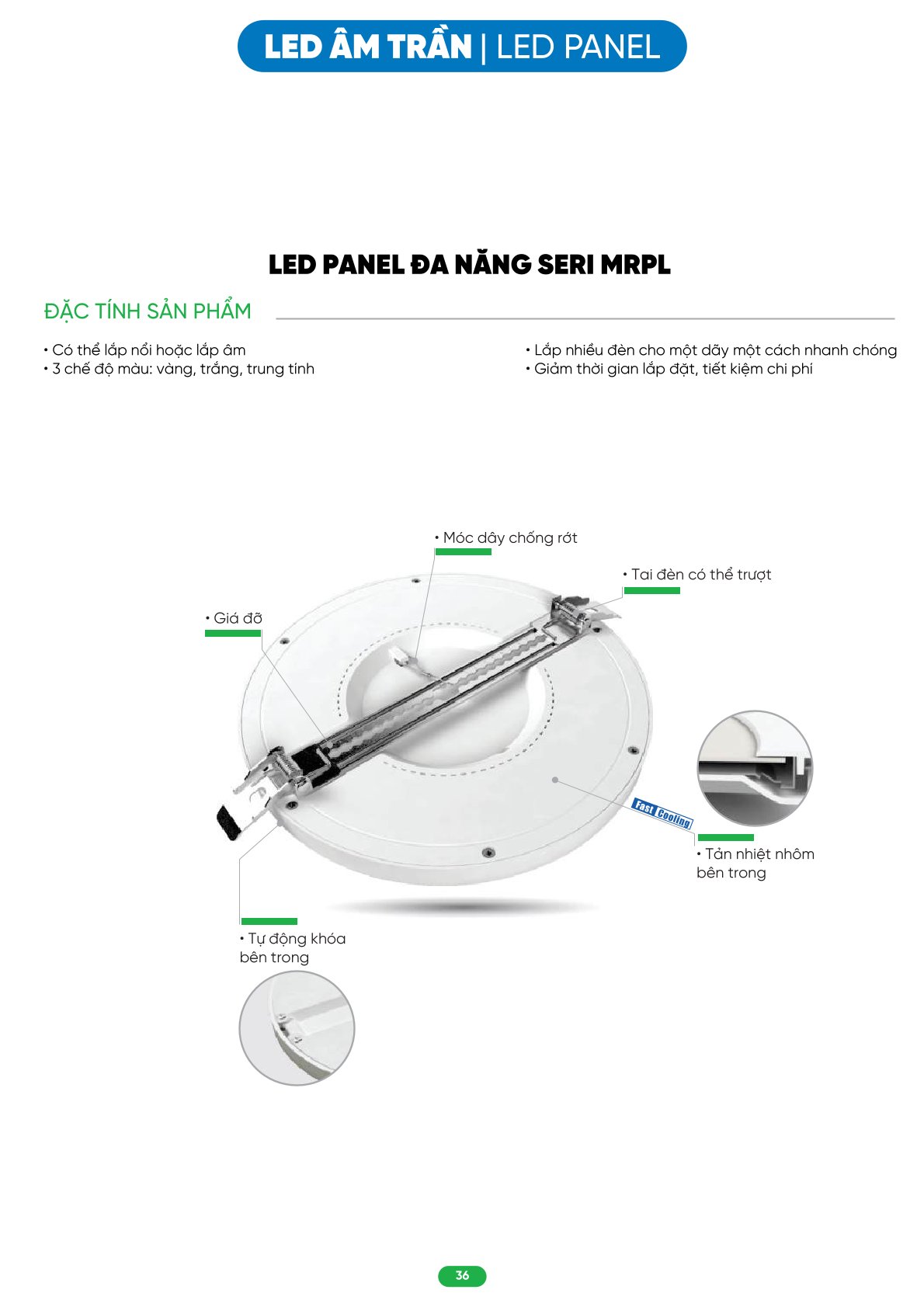 LED ÂM TRẦN | LED PANEL

LED PANEL ĐA NĂNG SERI MRPL

ĐẶC TÍNH SẢN PHẨM

• Có thể lắp nổi hoặc lắp âm
• 3 chế độ màu: vàng, trắng, trung tính

• Lắp nhiều đèn cho một dãy một cách nhanh chóng
• Giảm thời gian lắp đặt, tiết kiệm chi phí

• Móc dây chống rớt

• Tai đèn có thể trượt

• Giá đỡ

Fast Cooling

• Tản nhiệt nhôm bên trong

• Tự động khóa bên trong

36