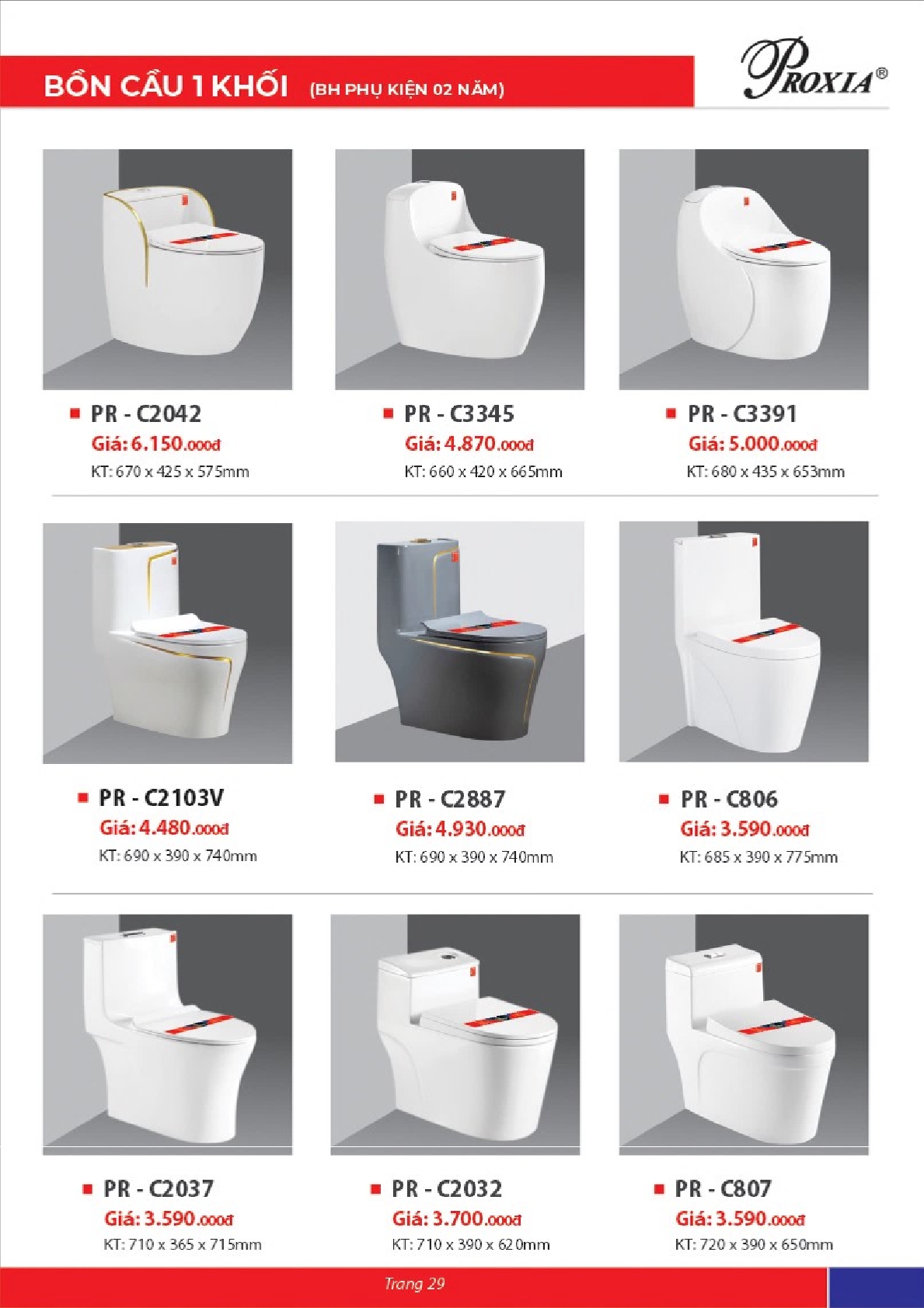 BỒN CẦU 1 KHỐI (BH PHỤ KIỆN 02 NĂM)

PROXIA®

PR - C2042
Giá: 6.150.000đ
KT: 670 x 425 x 575mm

PR - C3345
Giá: 4.870.000đ
KT: 660 x 420 x 665mm

PR - C3391
Giá: 5.000.000đ
KT: 680 x 435 x 653mm

PR - C2103V
Giá: 4.480.000đ
KT: 690 x 390 x 740mm

PR - C2887
Giá: 4.930.000đ
KT: 690 x 390 x 740mm

PR - C806
Giá: 3.590.000đ
KT: 685 x 390 x 775mm

PR - C2037
Giá: 3.590.000đ
KT: 710 x 365 x 715mm

PR - C2032
Giá: 3.700.000đ
KT: 710 x 390 x 620mm

PR - C807
Giá: 3.590.000đ
KT: 720 x 390 x 650mm

Trang 29