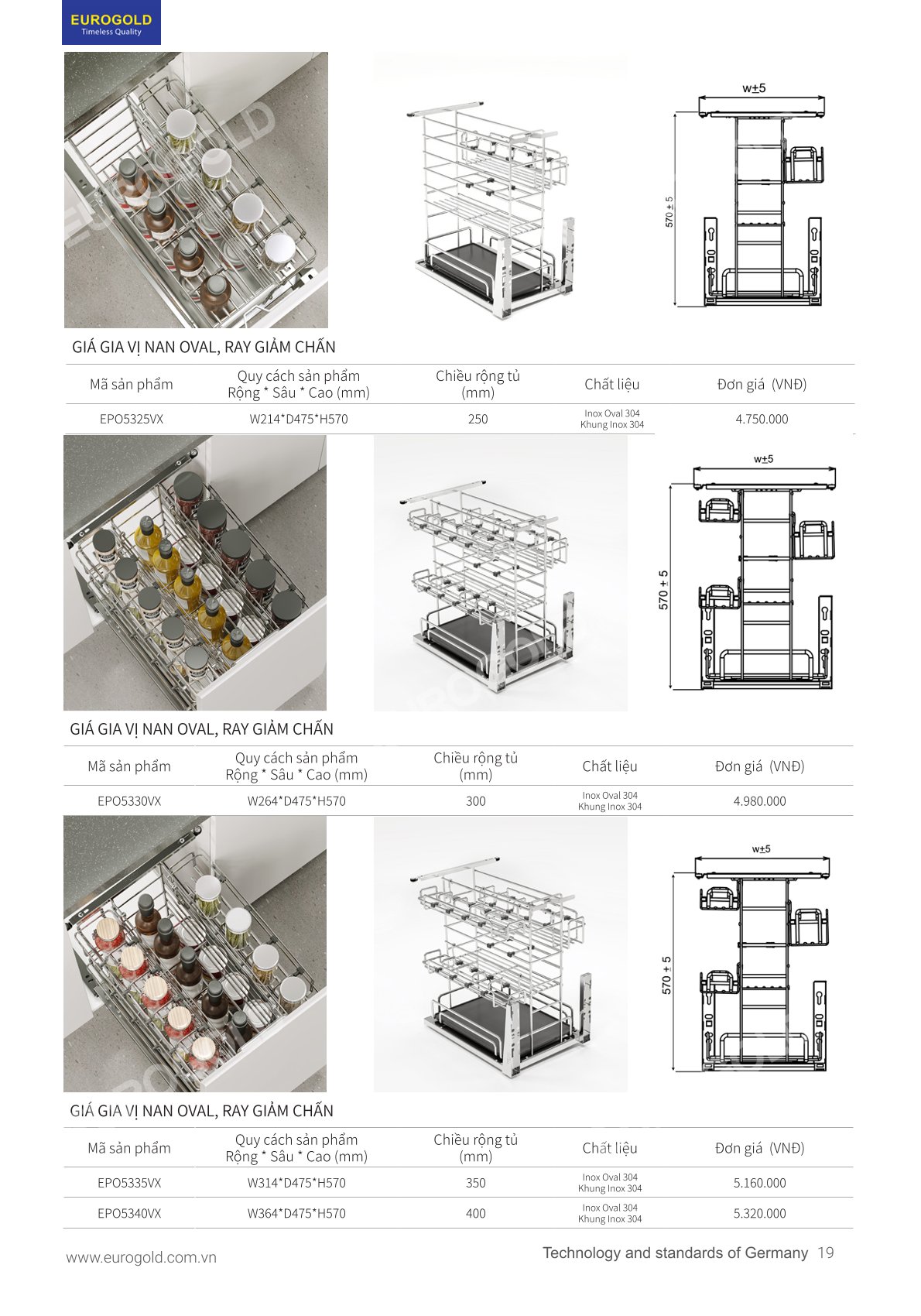 EUROGOLD
Timeless Quality

w±5

570 ± 5

GIÁ GIA VỊ NAN OVAL, RAY GIẢM CHẤN

| Mã sản phẩm | Quy cách sản phẩm Rộng * Sâu * Cao (mm) | Chiều rộng tủ (mm) | Chất liệu | Đơn giá (VNĐ) |
|---|---|---|---|---|
| EPO5325VX | W214*D475*H570 | 250 | Inox Oval 304 Khung Inox 304 | 4.750.000 |

w±5

570 ± 5

GIÁ GIA VỊ NAN OVAL, RAY GIẢM CHẤN

| Mã sản phẩm | Quy cách sản phẩm Rộng * Sâu * Cao (mm) | Chiều rộng tủ (mm) | Chất liệu | Đơn giá (VNĐ) |
|---|---|---|---|---|
| EPO5330VX | W264*D475*H570 | 300 | Inox Oval 304 Khung Inox 304 | 4.980.000 |

w±5

570 ± 5

GIÁ GIA VỊ NAN OVAL, RAY GIẢM CHẤN

| Mã sản phẩm | Quy cách sản phẩm Rộng * Sâu * Cao (mm) | Chiều rộng tủ (mm) | Chất liệu | Đơn giá (VNĐ) |
|---|---|---|---|---|
| EPO5335VX | W314*D475*H570 | 350 | Inox Oval 304 Khung Inox 304 | 5.160.000 |
| EPO5340VX | W364*D475*H570 | 400 | Inox Oval 304 Khung Inox 304 | 5.320.000 |

www.eurogold.com.vn

Technology and standards of Germany 19