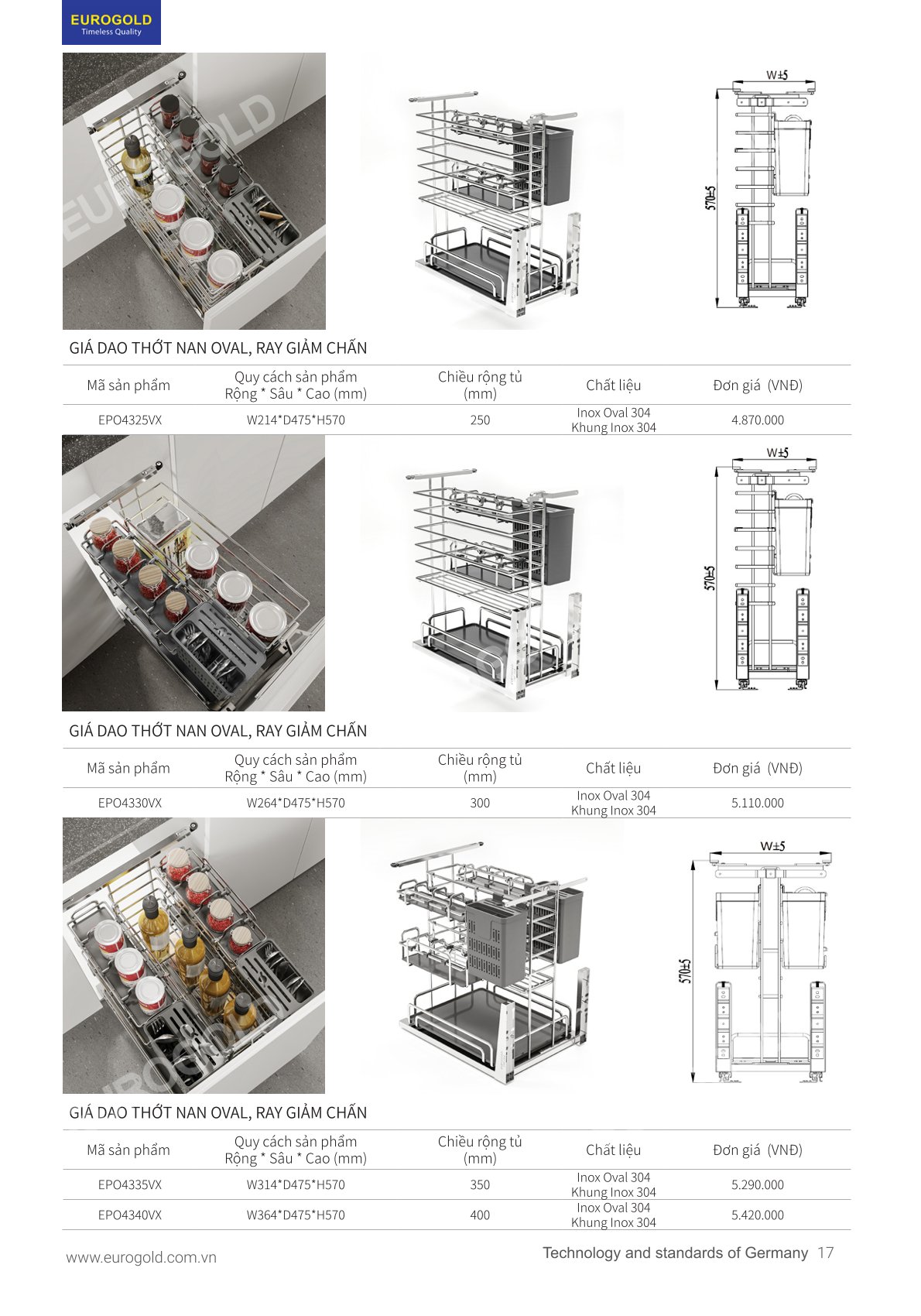 EUROGOLD
Timeless Quality

EUROGOLD

W±5

570±5

GIÁ DAO THỚT NAN OVAL, RAY GIẢM CHẤN

| Mã sản phẩm | Quy cách sản phẩm Rộng * Sâu * Cao (mm) | Chiều rộng tủ (mm) | Chất liệu | Đơn giá (VNĐ) |
|---|---|---|---|---|
| EPO4325VX | W214*D475*H570 | 250 | Inox Oval 304 Khung Inox 304 | 4.870.000 |

W±5

570±5

GIÁ DAO THỚT NAN OVAL, RAY GIẢM CHẤN

| Mã sản phẩm | Quy cách sản phẩm Rộng * Sâu * Cao (mm) | Chiều rộng tủ (mm) | Chất liệu | Đơn giá (VNĐ) |
|---|---|---|---|---|
| EPO4330VX | W264*D475*H570 | 300 | Inox Oval 304 Khung Inox 304 | 5.110.000 |

EUROGOLD

W±5

570±5

GIÁ DAO THỚT NAN OVAL, RAY GIẢM CHẤN

| Mã sản phẩm | Quy cách sản phẩm Rộng * Sâu * Cao (mm) | Chiều rộng tủ (mm) | Chất liệu | Đơn giá (VNĐ) |
|---|---|---|---|---|
| EPO4335VX | W314*D475*H570 | 350 | Inox Oval 304 Khung Inox 304 | 5.290.000 |
| EPO4340VX | W364*D475*H570 | 400 | Inox Oval 304 Khung Inox 304 | 5.420.000 |

www.eurogold.com.vn

Technology and standards of Germany 17