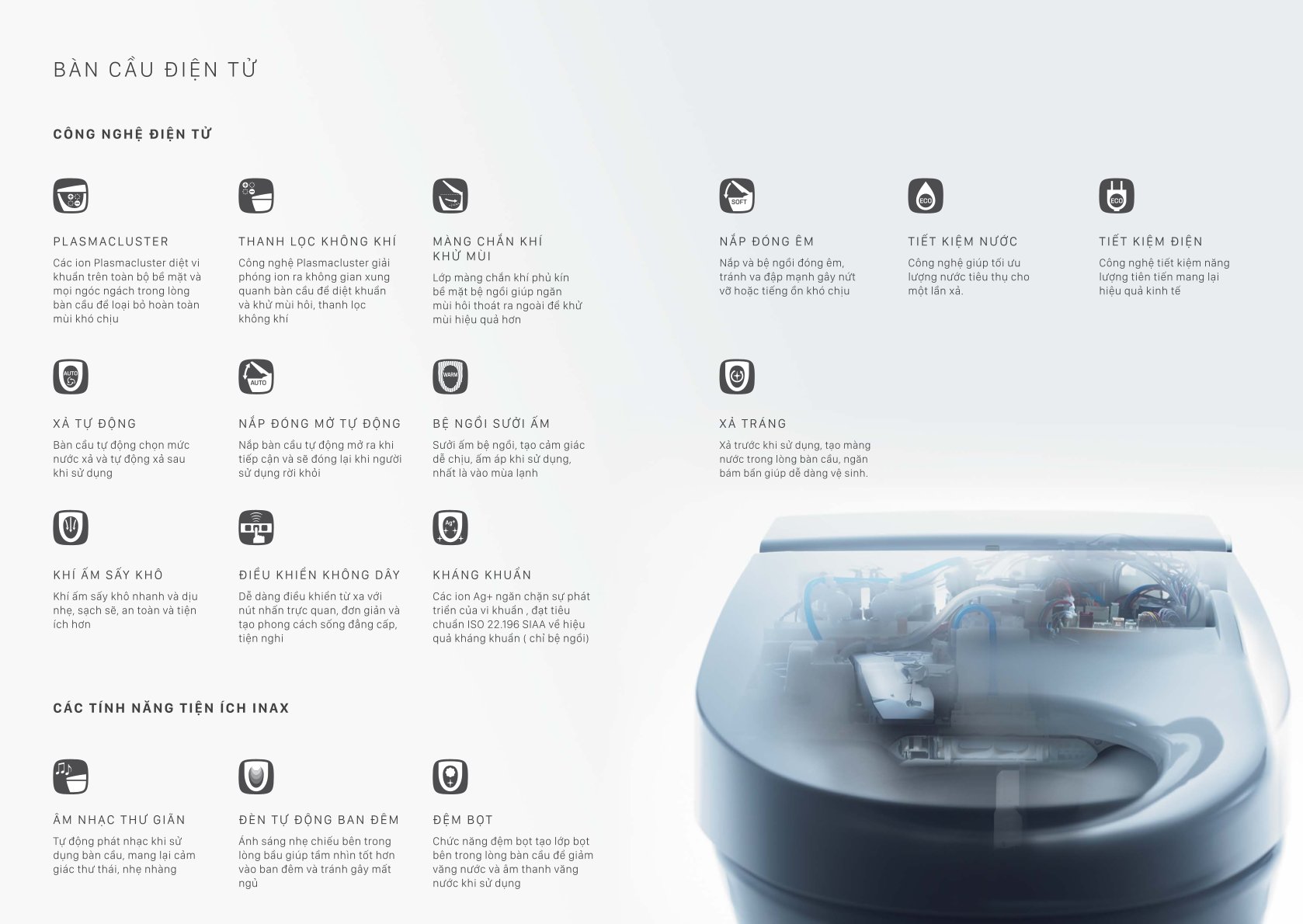 BÀN CẦU ĐIỆN TỬ

CÔNG NGHỆ ĐIỆN TỬ

PLASMACLUSTER

Các ion Plasmacluster diệt vi khuẩn trên toàn bộ bề mặt và mọi ngóc ngách trong lòng bàn cầu để loại bỏ hoàn toàn mùi khó chịu

THANH LỌC KHÔNG KHÍ

Công nghệ Plasmacluster giải phóng ion ra không gian xung quanh bàn cầu để diệt khuẩn và khử mùi hôi, thanh lọc không khí

MÀNG CHẮN KHÍ KHỬ MÙI

Lớp màng chắn khí phủ kín bề mặt bệ ngồi giúp ngăn mùi hôi thoát ra ngoài để khử mùi hiệu quả hơn

SOFT

NẮP ĐÓNG ÊM

Nắp và bệ ngồi đóng êm, tránh va đập mạnh gây nứt vỡ hoặc tiếng ồn khó chịu

ECO

TIẾT KIỆM NƯỚC

Công nghệ giúp tối ưu lượng nước tiêu thụ cho một lần xả.

ECO

TIẾT KIỆM ĐIỆN

Công nghệ tiết kiệm năng lượng tiên tiến mang lại hiệu quả kinh tế

AUTO

XẢ TỰ ĐỘNG

Bàn cầu tự động chọn mức nước xả và tự động xả sau khi sử dụng

AUTO

NẮP ĐÓNG MỞ TỰ ĐỘNG

Nắp bàn cầu tự động mở ra khi tiếp cận và sẽ đóng lại khi người sử dụng rời khỏi

WARM

BỆ NGỒI SƯỞI ẤM

Sưởi ấm bệ ngồi, tạo cảm giác dễ chịu, ấm áp khi sử dụng, nhất là vào mùa lạnh

XẢ TRÁNG

Xả trước khi sử dụng, tạo màng nước trong lòng bàn cầu, ngăn bám bẩn giúp dễ dàng vệ sinh.

KHÍ ẤM SẤY KHÔ

Khí ấm sấy khô nhanh và dịu nhẹ, sạch sẽ, an toàn và tiện ích hơn

ĐIỀU KHIỂN KHÔNG DÂY

Dễ dàng điều khiển từ xa với nút nhấn trực quan, đơn giản và tạo phong cách sống đẳng cấp, tiện nghi

Ag+

KHÁNG KHUẨN

Các ion Ag+ ngăn chặn sự phát triển của vi khuẩn , đạt tiêu chuẩn ISO 22.196 SIAA về hiệu quả kháng khuẩn ( chỉ bệ ngồi)

CÁC TÍNH NĂNG TIỆN ÍCH INAX

ÂM NHẠC THƯ GIÃN

Tự động phát nhạc khi sử dụng bàn cầu, mang lại cảm giác thư thái, nhẹ nhàng

ĐÈN TỰ ĐỘNG BAN ĐÊM

Ánh sáng nhẹ chiếu bên trong lòng bầu giúp tầm nhìn tốt hơn vào ban đêm và tránh gây mất ngủ

ĐỆM BỌT

Chức năng đệm bọt tạo lớp bọt bên trong lòng bàn cầu để giảm văng nước và âm thanh văng nước khi sử dụng