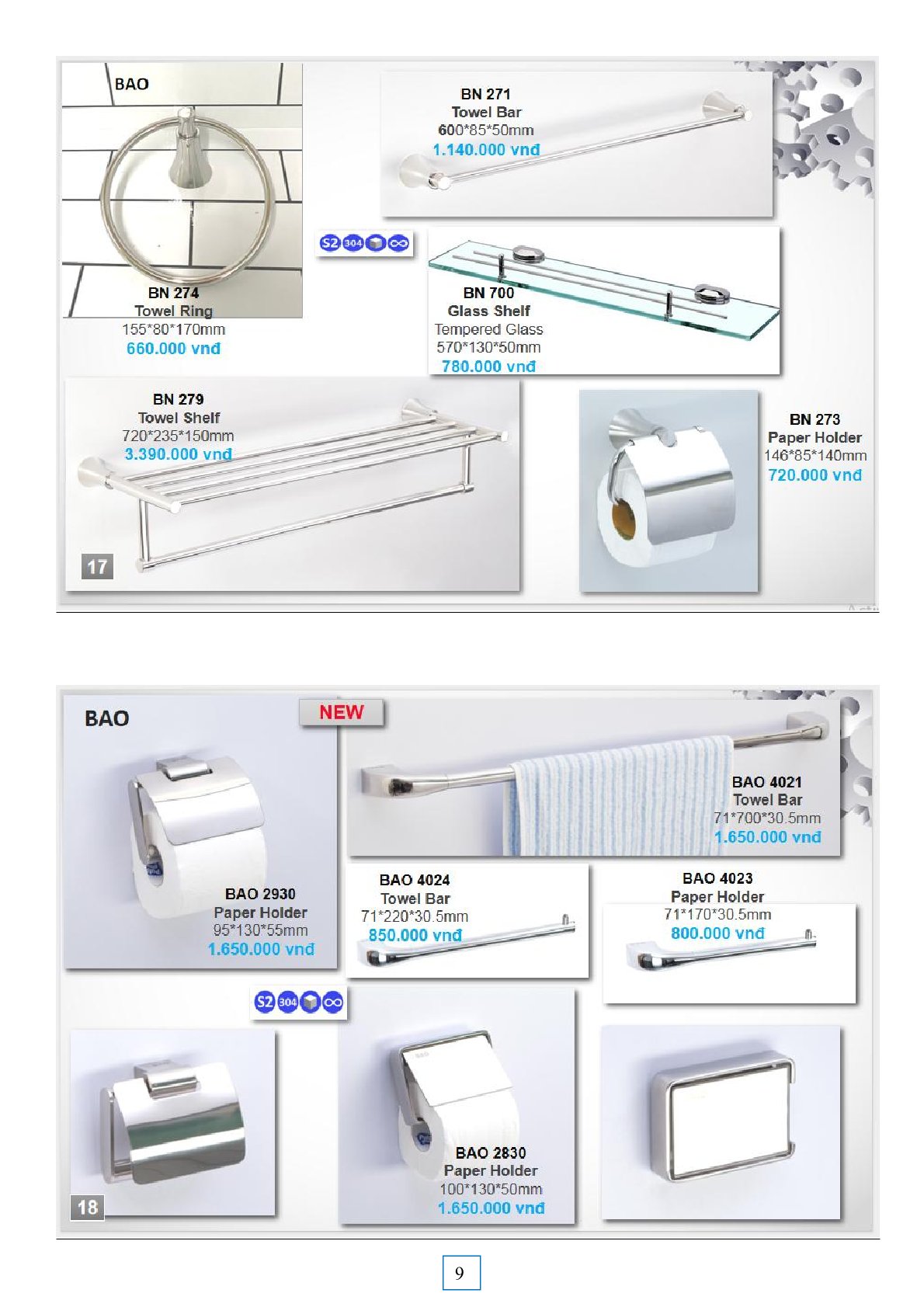 BAO

BN 271
Towel Bar
600*85*50mm
1.140.000 vnđ

S2 304

BN 274
Towel Ring
155*80*170mm
660.000 vnđ

BN 700
Glass Shelf
Tempered Glass
570*130*50mm
780.000 vnđ

BN 279
Towel Shelf
720*235*150mm
3.390.000 vnđ

BN 273
Paper Holder
146*85*140mm
720.000 vnđ

17

BAO

NEW

BAO 4021
Towel Bar
71*700*30.5mm
1.650.000 vnđ

BAO 2930
Paper Holder
95*130*55mm
1.650.000 vnđ

BAO 4024
Towel Bar
71*220*30.5mm
850.000 vnđ

BAO 4023
Paper Holder
71*170*30.5mm
800.000 vnđ

S2 304

BAO 2830
Paper Holder
100*130*50mm
1.650.000 vnđ

18

9