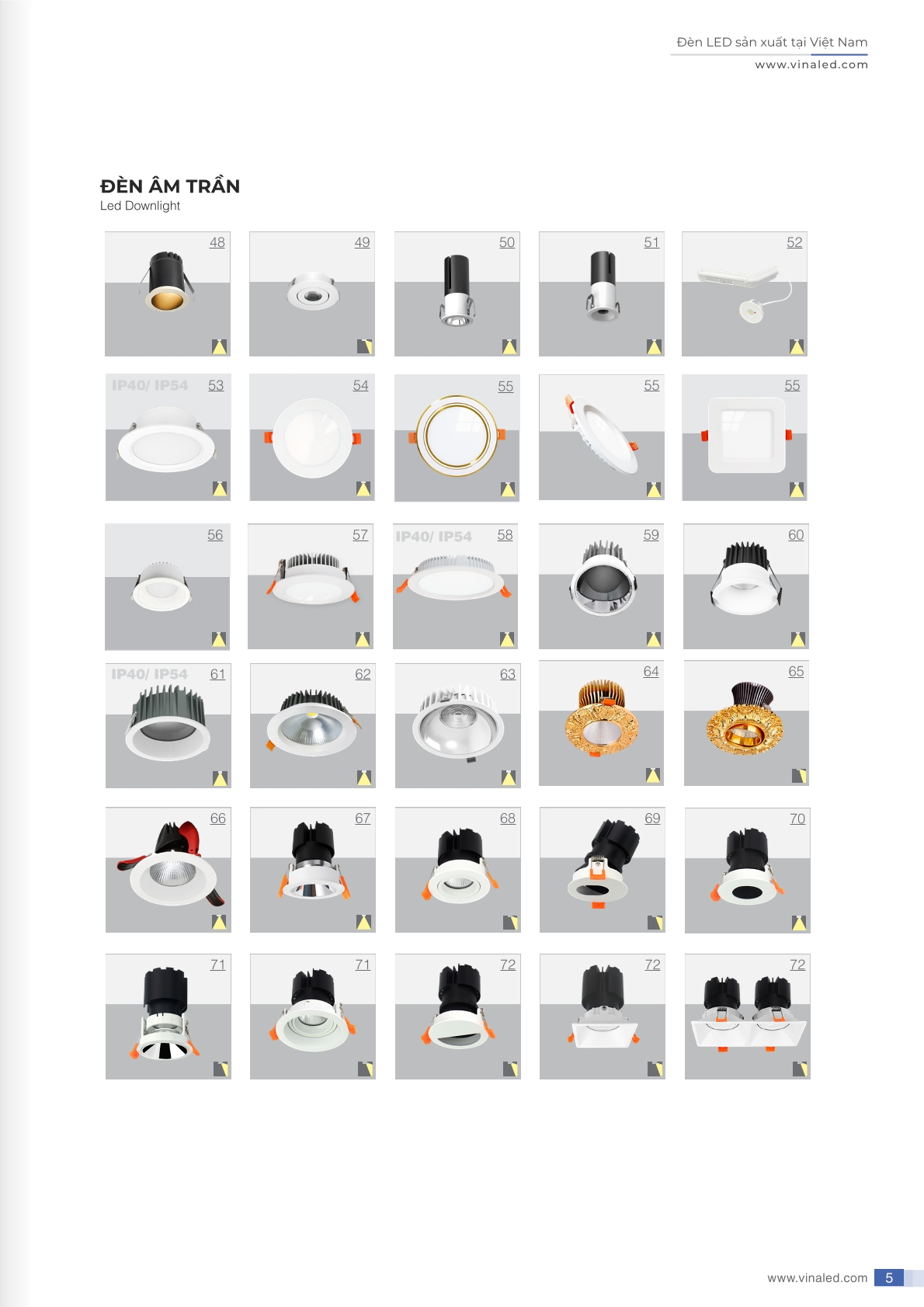 Đèn LED sản xuất tại Việt Nam
www.vinaled.com

ĐÈN ÂM TRẦN
Led Downlight

48
49
50
51
52
IP40/ IP54 53
54
55
55
55
56
57
IP40/ IP54 58
59
60
IP40/ IP54 61
62
63
64
65
66
67
68
69
70
71
71
72
72
72

www.vinaled.com 5