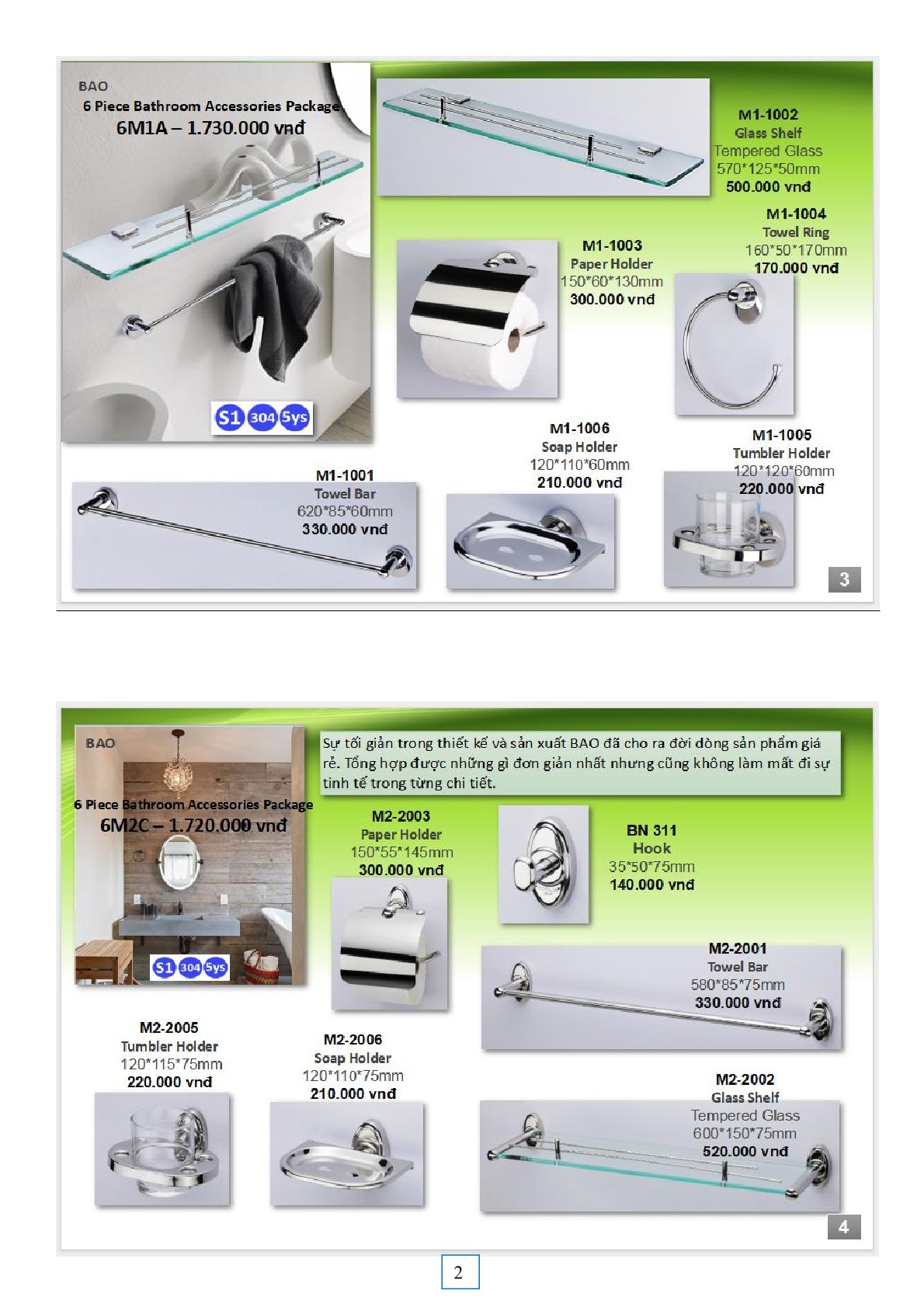 BAO
6 Piece Bathroom Accessories Package
6M1A – 1.730.000 vnđ

S1 304 5ys

M1-1002
Glass Shelf
Tempered Glass
570*125*50mm
500.000 vnđ

M1-1004
Towel Ring
160*50*170mm
170.000 vnđ

M1-1003
Paper Holder
150*60*130mm
300.000 vnđ

M1-1006
Soap Holder
120*110*60mm
210.000 vnđ

M1-1005
Tumbler Holder
120*120*60mm
220.000 vnđ

M1-1001
Towel Bar
620*85*60mm
330.000 vnđ

3

BAO
6 Piece Bathroom Accessories Package
6M2C – 1.720.000 vnđ

S1 304 5ys

Sự tối giản trong thiết kế và sản xuất BAO đã cho ra đời dòng sản phẩm giá rẻ. Tổng hợp được những gì đơn giản nhất nhưng cũng không làm mất đi sự tinh tế trong từng chi tiết.

M2-2003
Paper Holder
150*55*145mm
300.000 vnđ

BN 311
Hook
35*50*75mm
140.000 vnđ

M2-2001
Towel Bar
580*85*75mm
330.000 vnđ

M2-2005
Tumbler Holder
120*115*75mm
220.000 vnđ

M2-2006
Soap Holder
120*110*75mm
210.000 vnđ

M2-2002
Glass Shelf
Tempered Glass
600*150*75mm
520.000 vnđ

4

2